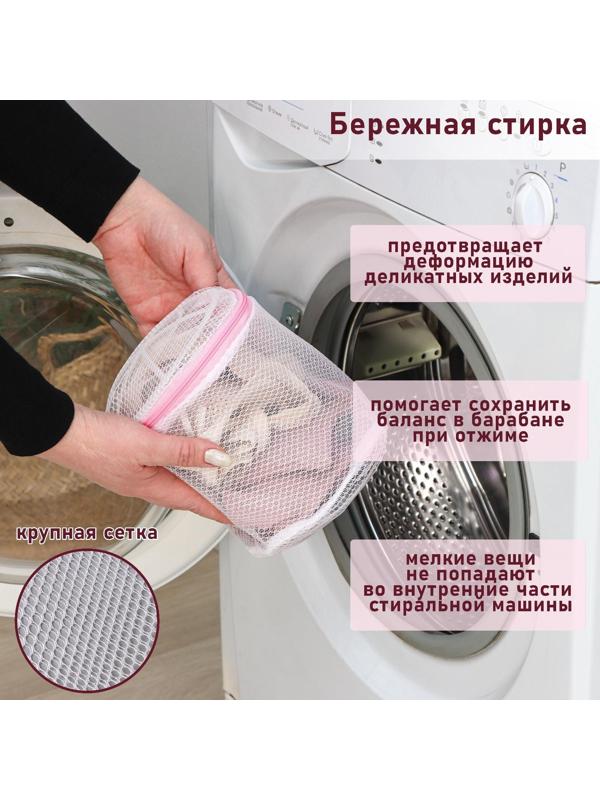 Бережная стирка

предотвращает деформацию деликатных изделий

помогает сохранить баланс в барабане при отжиме

мелкие вещи не попадают во внутренние части стиральной машины

крупная сетка