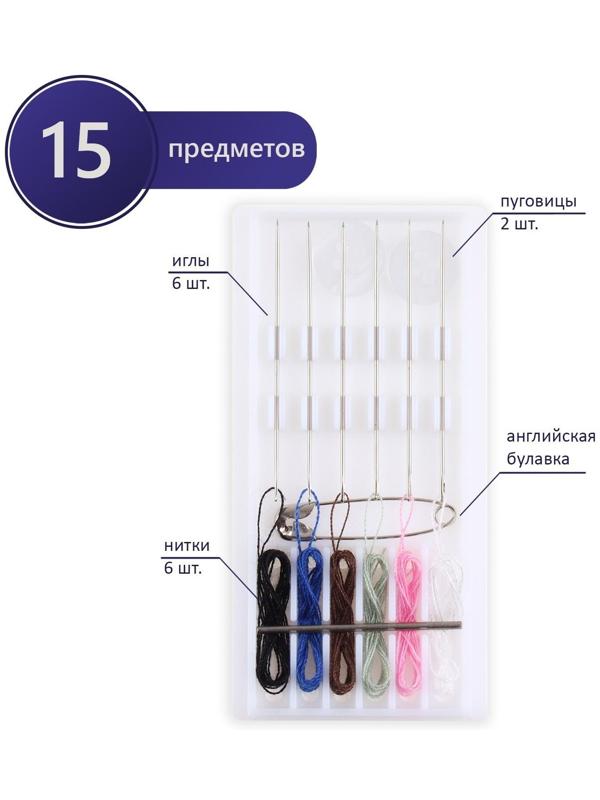 15 предметов

пуговицы
2 шт.

иглы
6 шт.

английская
булавка

нитки
6 шт.