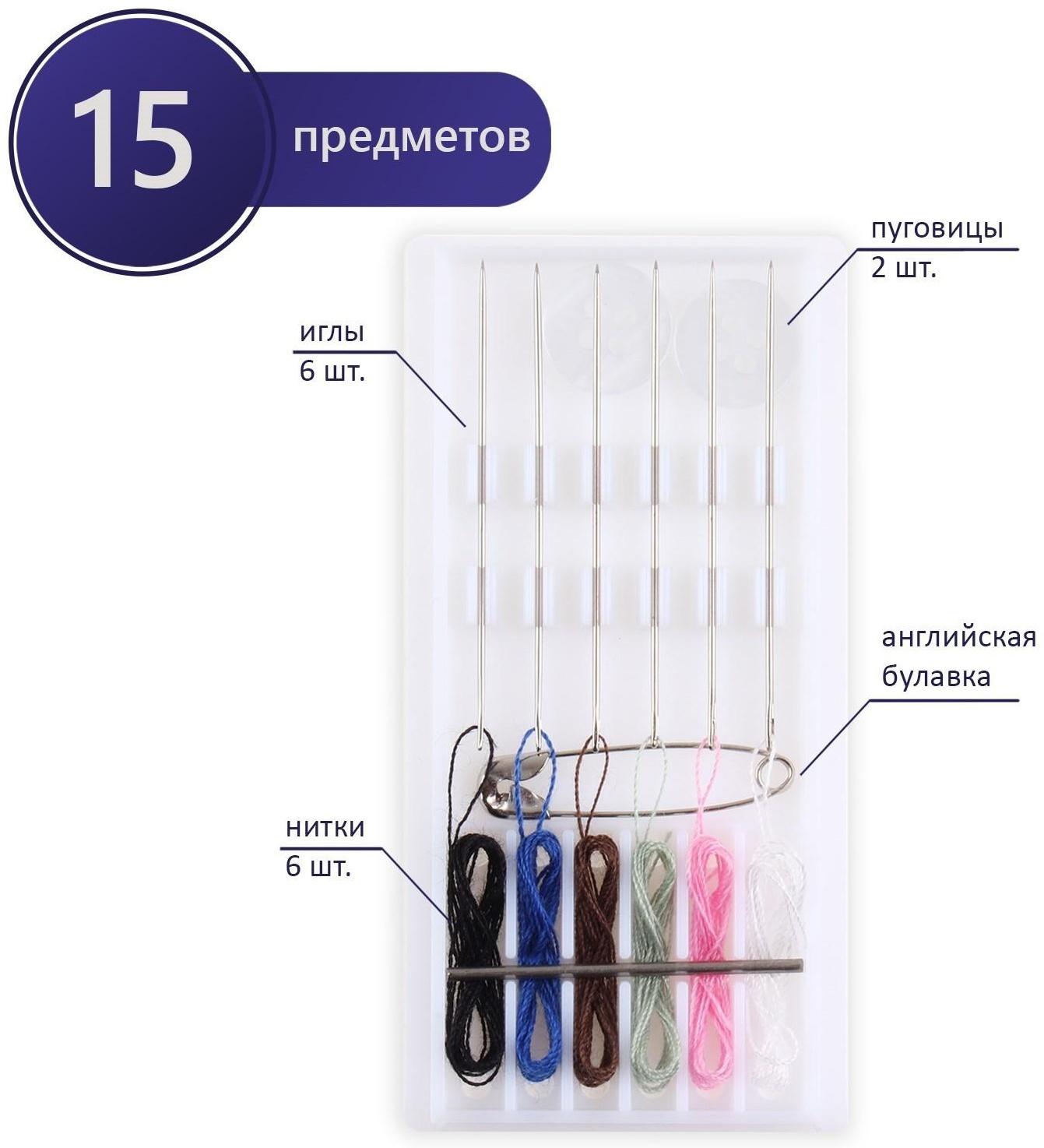 15 предметов

пуговицы
2 шт.

иглы
6 шт.

английская
булавка

нитки
6 шт.