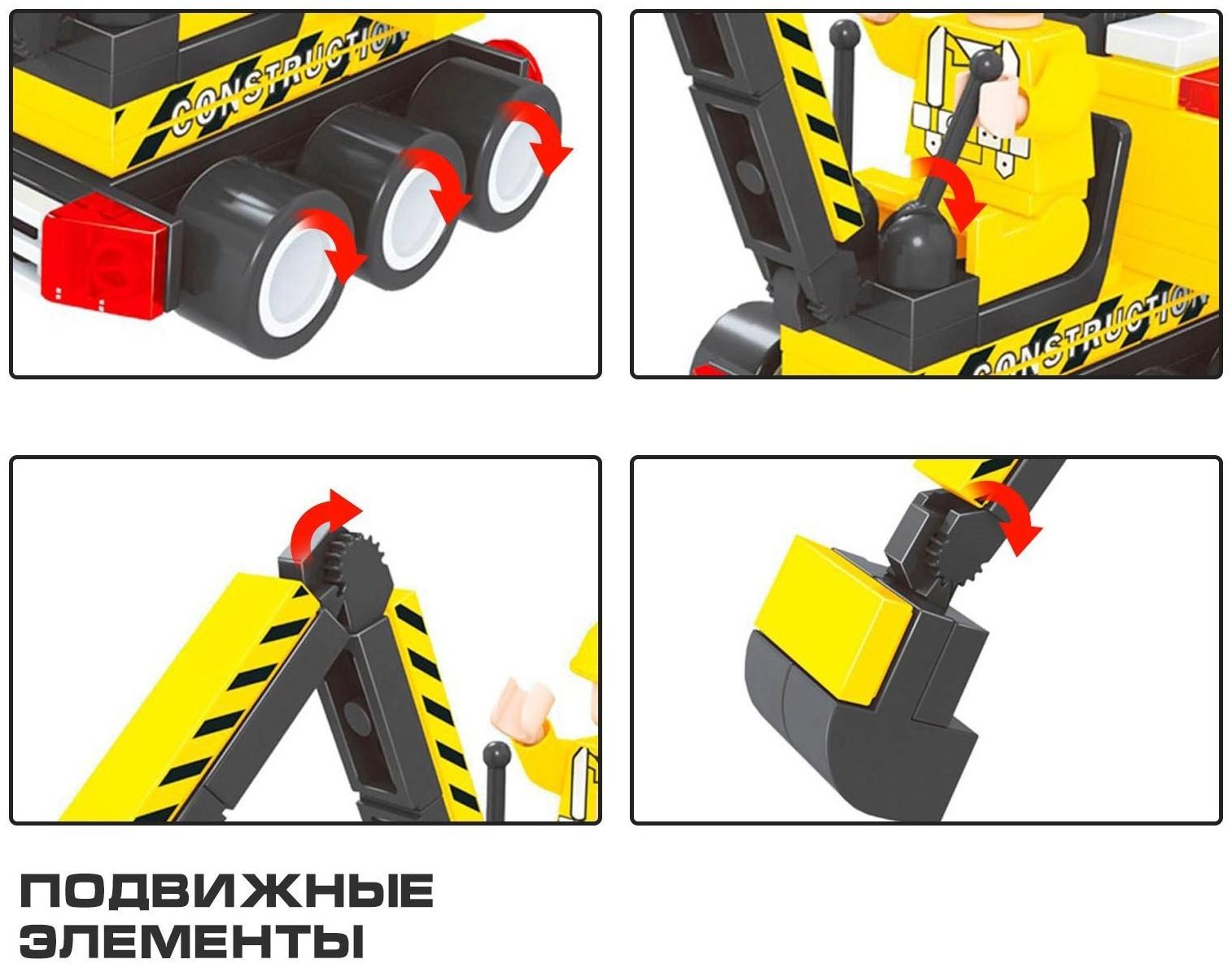 CONSTRUCTION

CONSTRUCTION

ПОДВИЖНЫЕ ЭЛЕМЕНТЫ