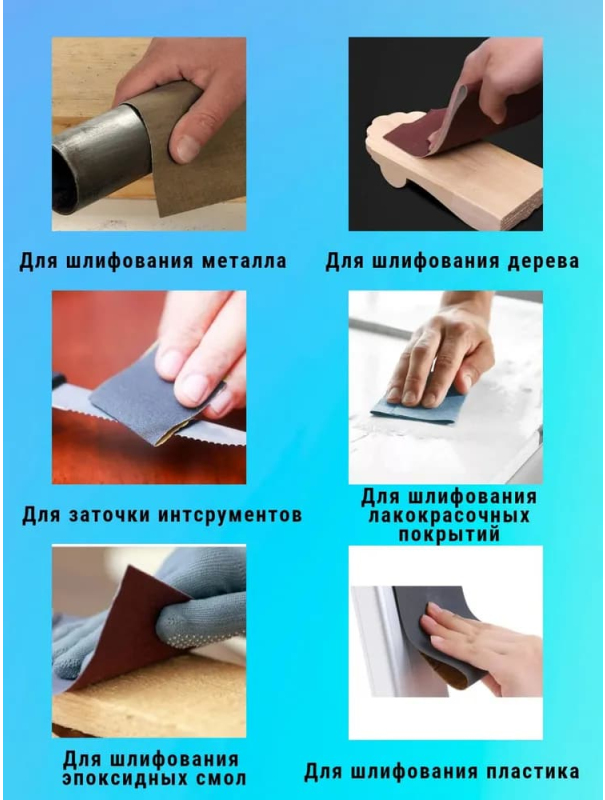 Для шлифования металла

Для шлифования дерева

Для заточки интсрументов

Для шлифования лакокрасочных покрытий

Для шлифования эпоксидных смол

Для шлифования пластика