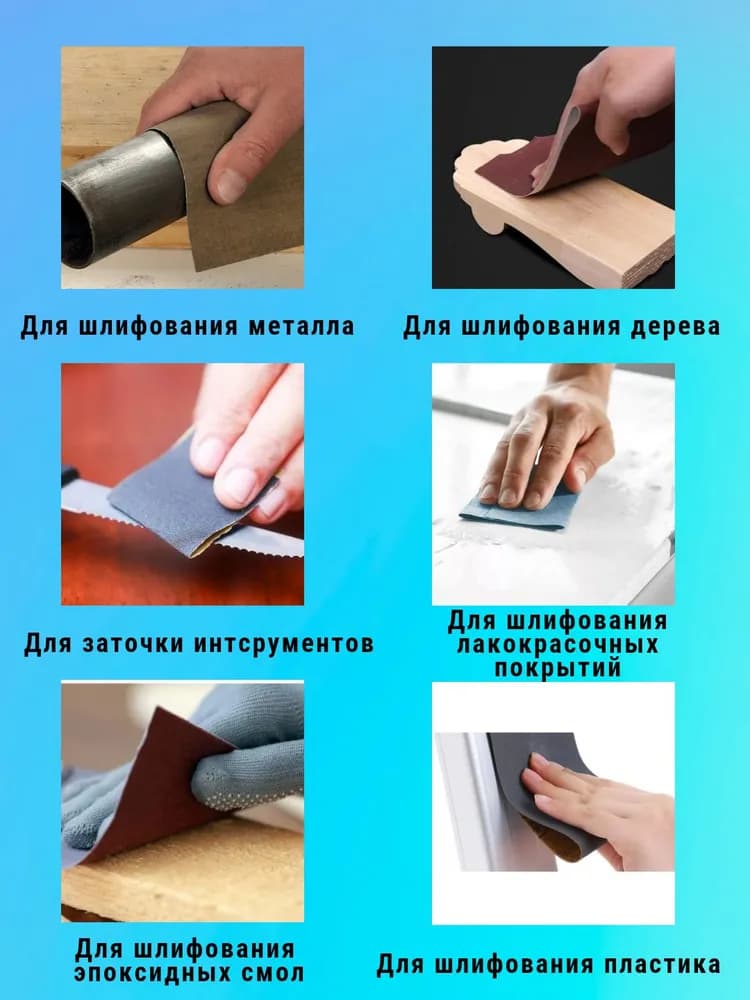 Для шлифования металла

Для шлифования дерева

Для заточки интсрументов

Для шлифования лакокрасочных покрытий

Для шлифования эпоксидных смол

Для шлифования пластика