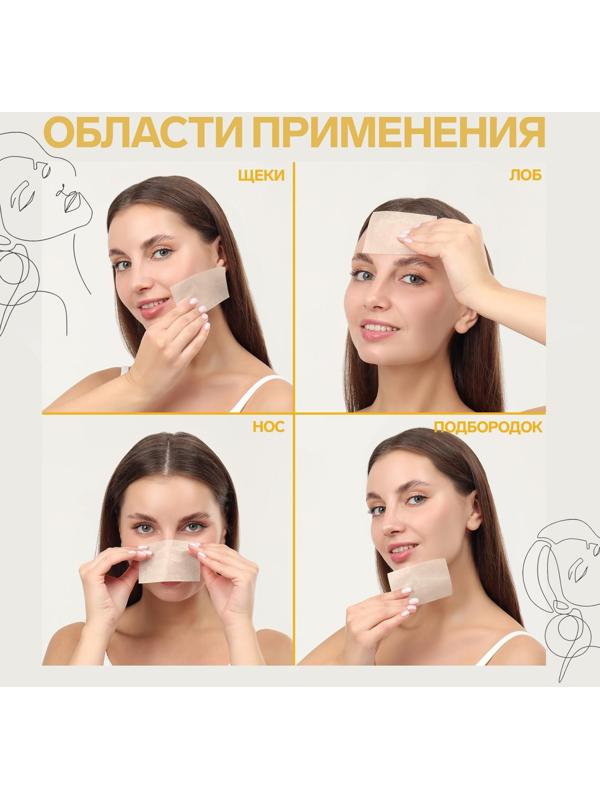 ОБЛАСТИ ПРИМЕНЕНИЯ

ЩЕКИ

ЛОБ

НОС

ПОДБОРОДОК