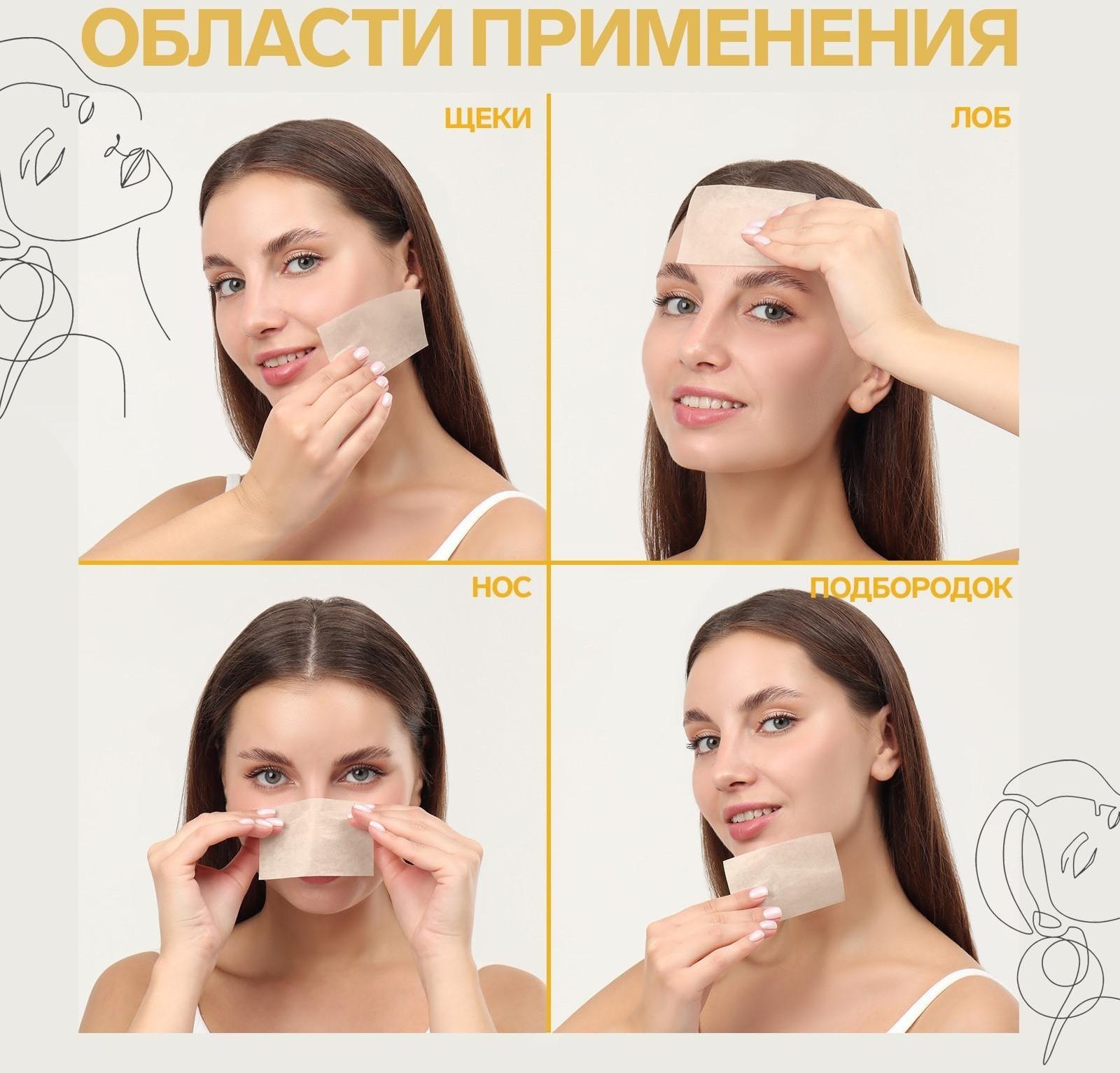 ОБЛАСТИ ПРИМЕНЕНИЯ

ЩЕКИ

ЛОБ

НОС

ПОДБОРОДОК