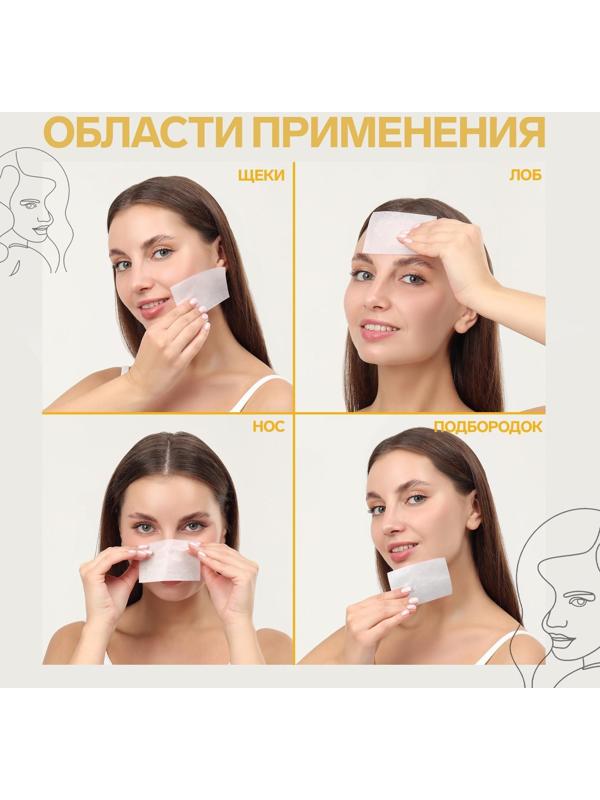 ОБЛАСТИ ПРИМЕНЕНИЯ

ЩЕКИ

ЛОБ

НОС

ПОДБОРОДОК