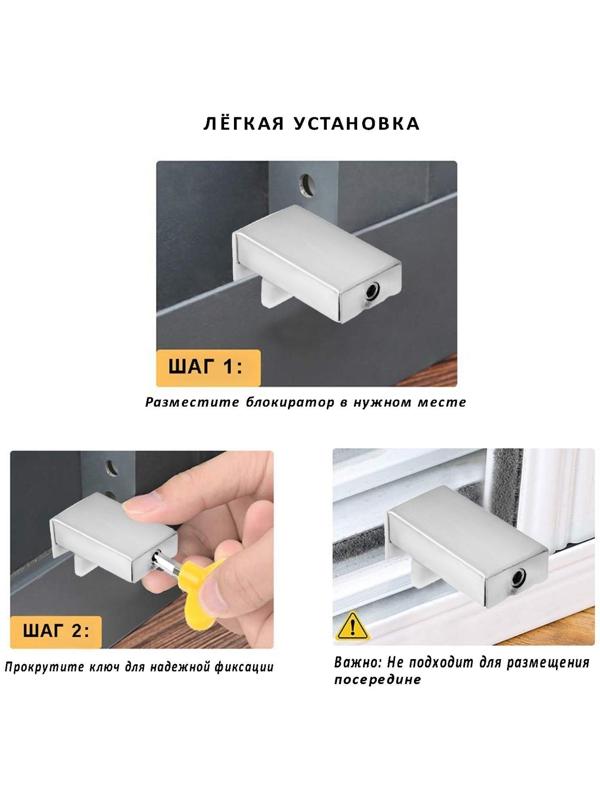 ЛЁГКАЯ УСТАНОВКА

ШАГ 1:

Разместите блокиратор в нужном месте

ШАГ 2:

Прокрутите ключ для надежной фиксации

Важно: Не подходит для размещения посередине