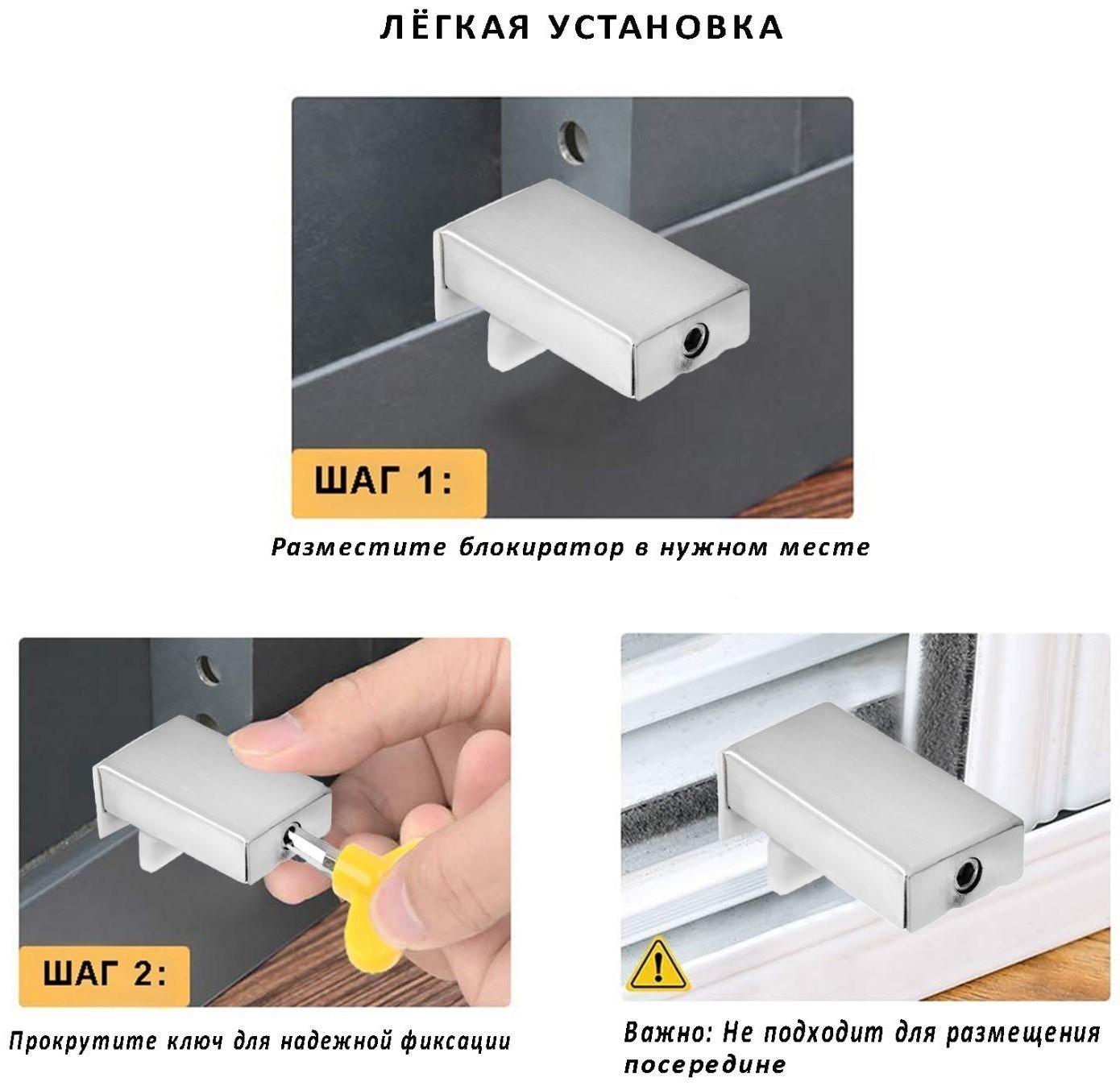 ЛЁГКАЯ УСТАНОВКА

ШАГ 1:

Разместите блокиратор в нужном месте

ШАГ 2:

Прокрутите ключ для надежной фиксации

Важно: Не подходит для размещения посередине