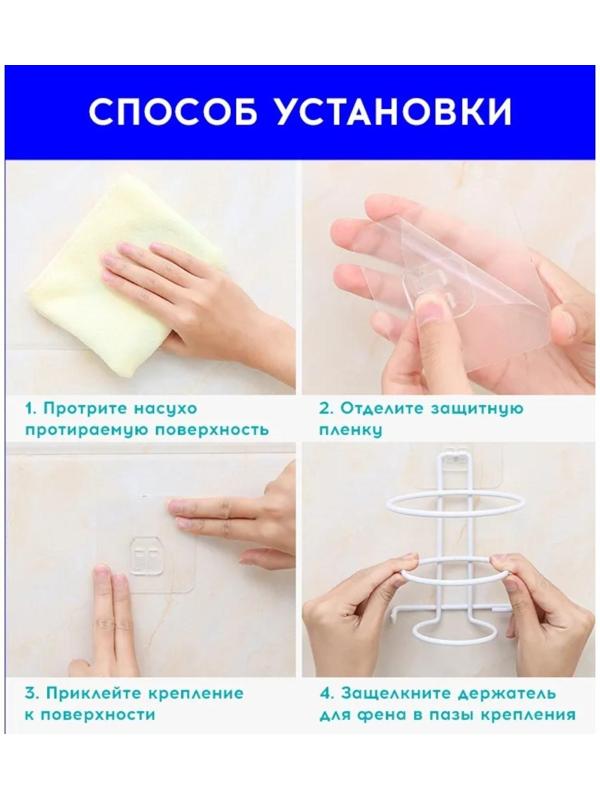 СПОСОБ УСТАНОВКИ

1. Протрите насухо протираемую поверхность

2. Отделите защитную пленку

3. Приклейте крепление к поверхности

4. Защелкните держатель для фена в пазы крепления