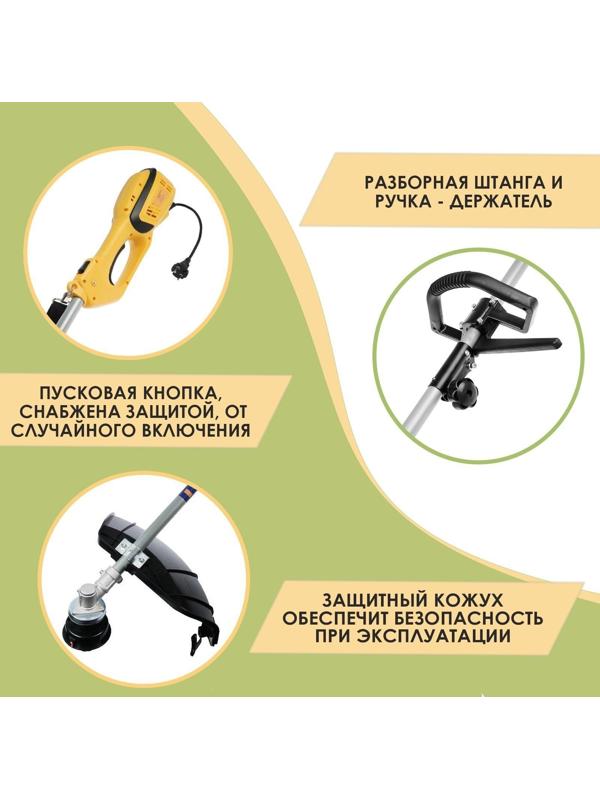 РАЗБОРНАЯ ШТАНГА И РУЧКА - ДЕРЖАТЕЛЬ

ПУСКОВАЯ КНОПКА, СНАБЖЕНА ЗАЩИТОЙ, ОТ СЛУЧАЙНОГО ВКЛЮЧЕНИЯ

ЗАЩИТНЫЙ КОЖУХ ОБЕСПЕЧИТ БЕЗОПАСНОСТЬ ПРИ ЭКСПЛУАТАЦИИ