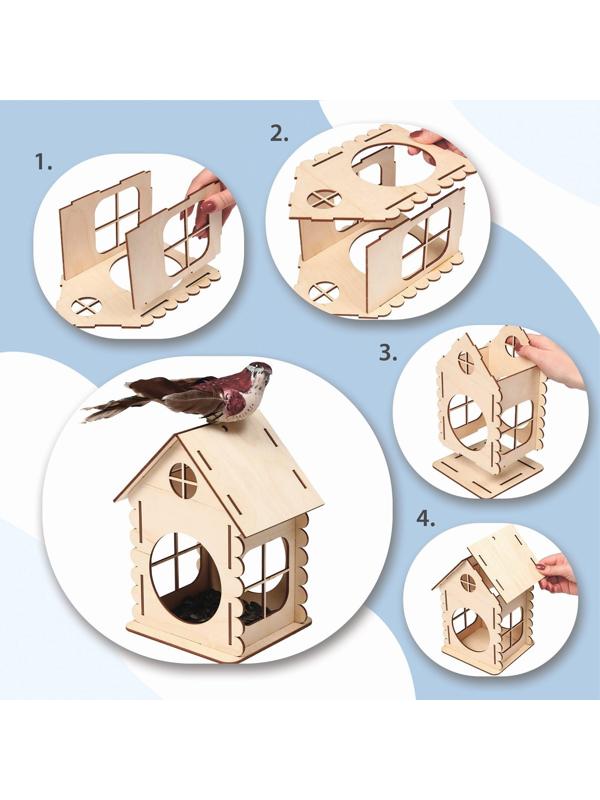 1.

2.

3.

4.