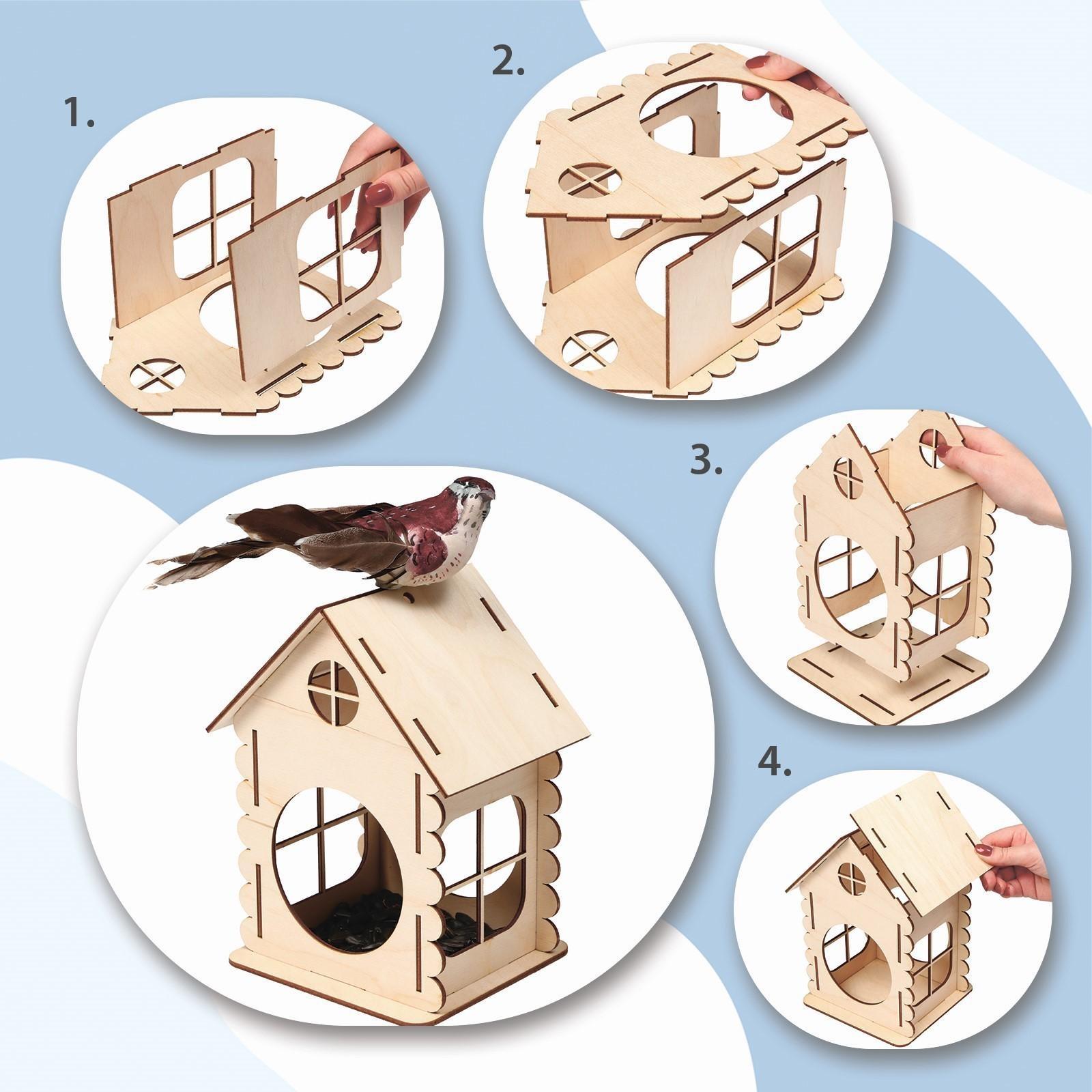 1.

2.

3.

4.