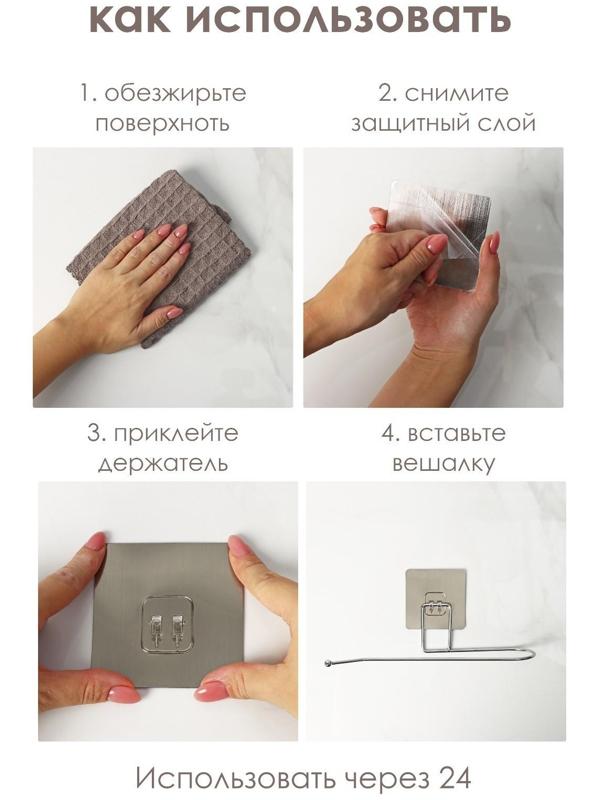 как использовать

1. обезжирьте поверхноть

2. снимите защитный слой

3. приклейте держатель

4. вставьте вешалку

Использовать через 24