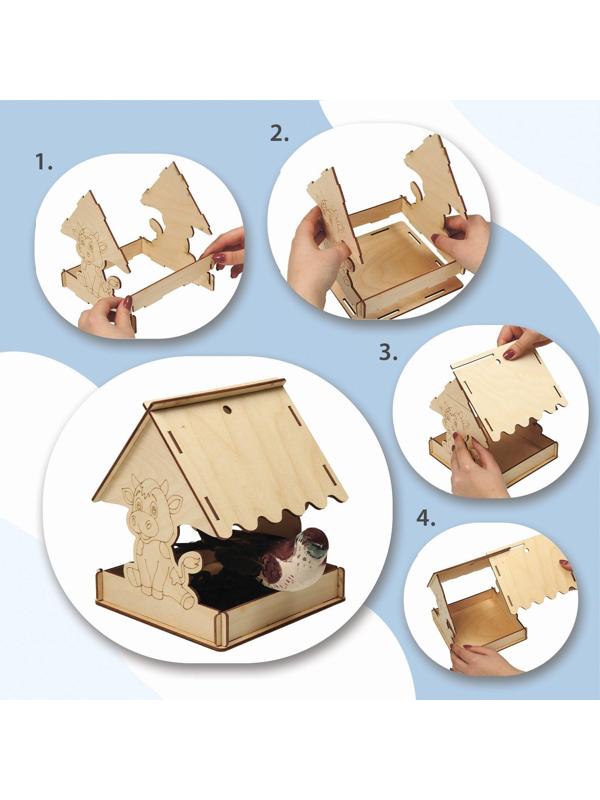 1.

2.

3.

4.