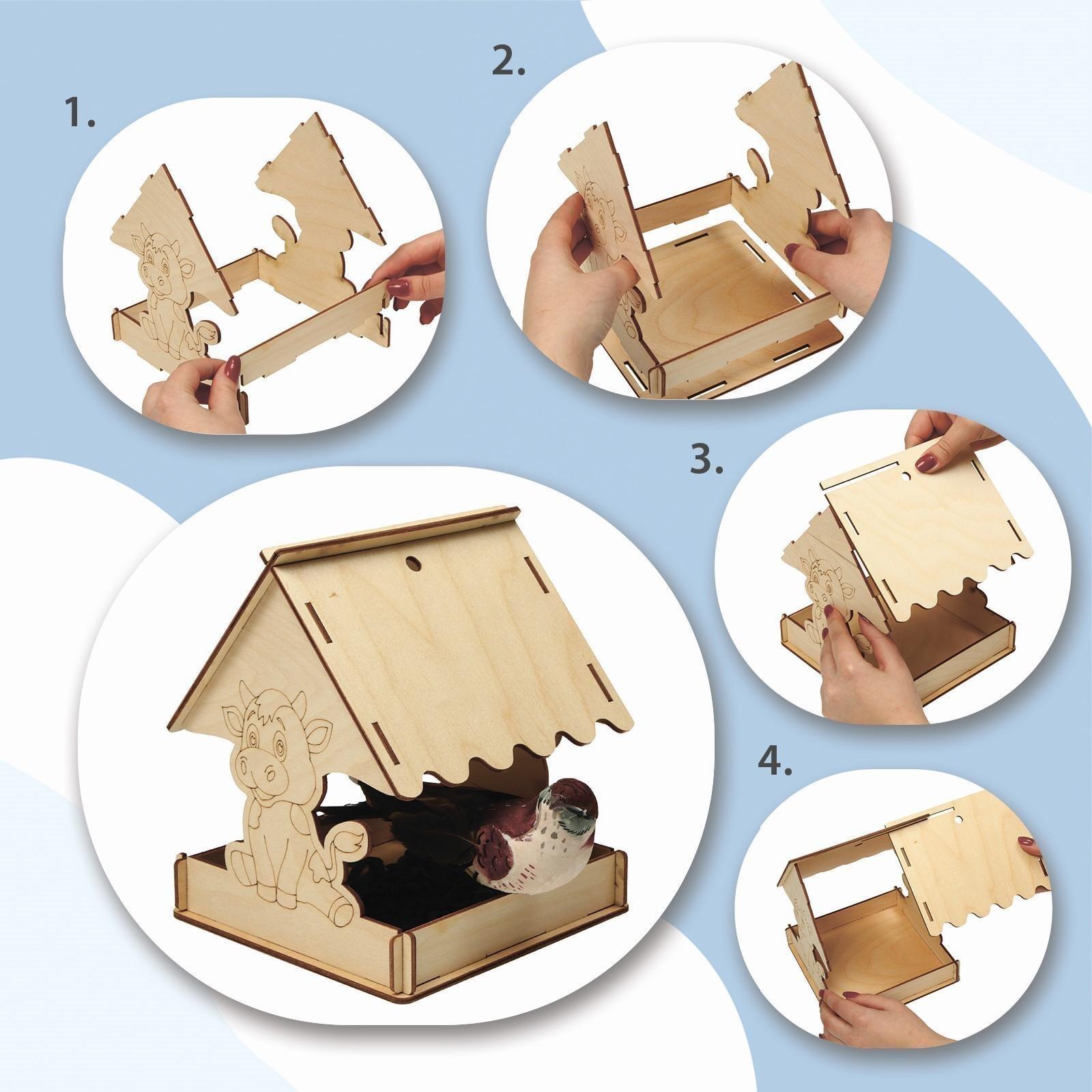 1.

2.

3.

4.