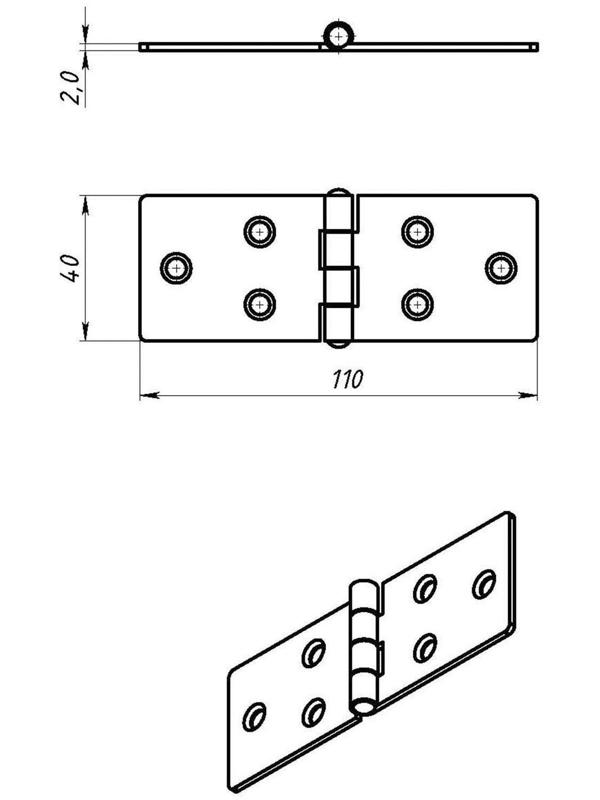 2,0

40

110