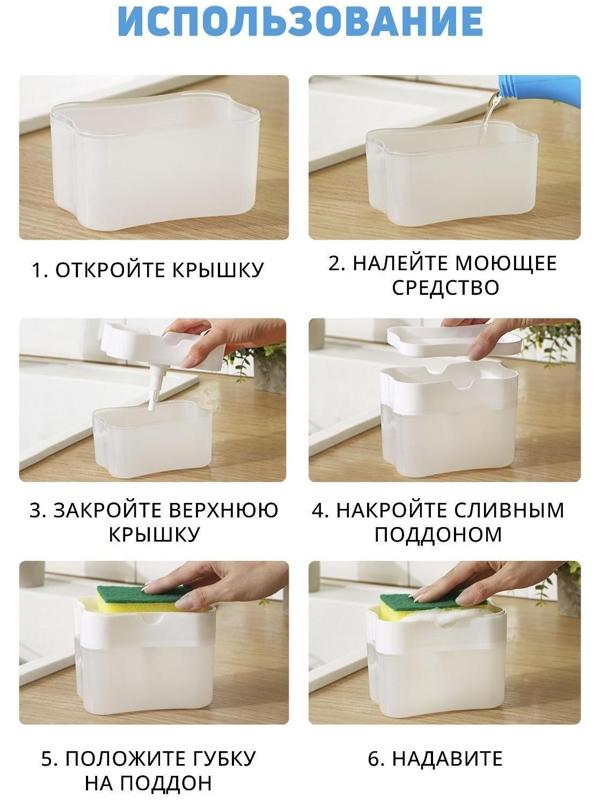 ИСПОЛЬЗОВАНИЕ

1. ОТКРОЙТЕ КРЫШКУ

2. НАЛЕЙТЕ МОЮЩЕЕ СРЕДСТВО

3. ЗАКРОЙТЕ ВЕРХНЮЮ КРЫШКУ

4. НАКРОЙТЕ СЛИВНЫМ ПОДДОНОМ

5. ПОЛОЖИТЕ ГУБКУ НА ПОДДОН

6. НАДАВИТЕ