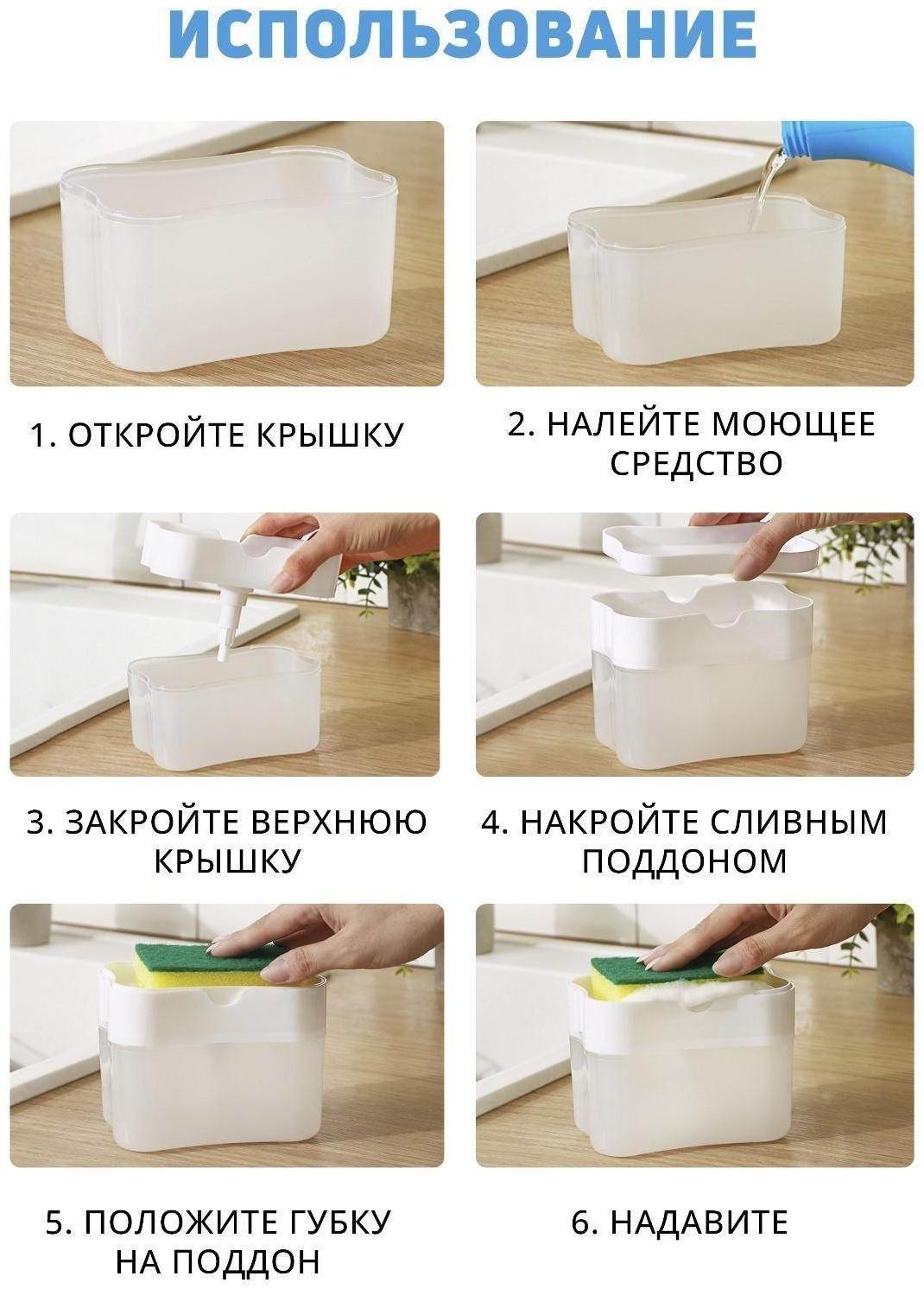 ИСПОЛЬЗОВАНИЕ

1. ОТКРОЙТЕ КРЫШКУ

2. НАЛЕЙТЕ МОЮЩЕЕ СРЕДСТВО

3. ЗАКРОЙТЕ ВЕРХНЮЮ КРЫШКУ

4. НАКРОЙТЕ СЛИВНЫМ ПОДДОНОМ

5. ПОЛОЖИТЕ ГУБКУ НА ПОДДОН

6. НАДАВИТЕ