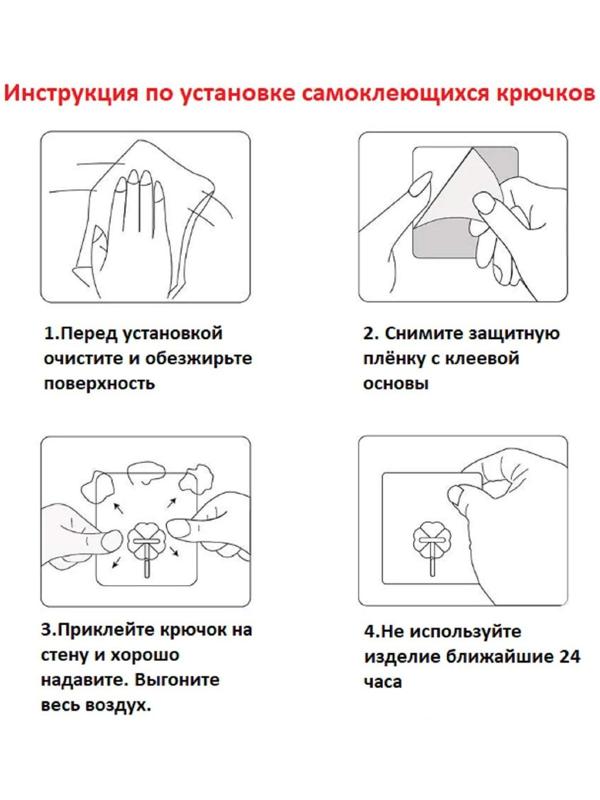 Инструкция по установке самоклеющихся крючков

1.Перед установкой очистите и обезжирьте поверхность

2. Снимите защитную плёнку с клеевой основы

3.Приклейте крючок на стену и хорошо надавите. Выгоните весь воздух.

4.Не используйте изделие ближайшие 24 часа