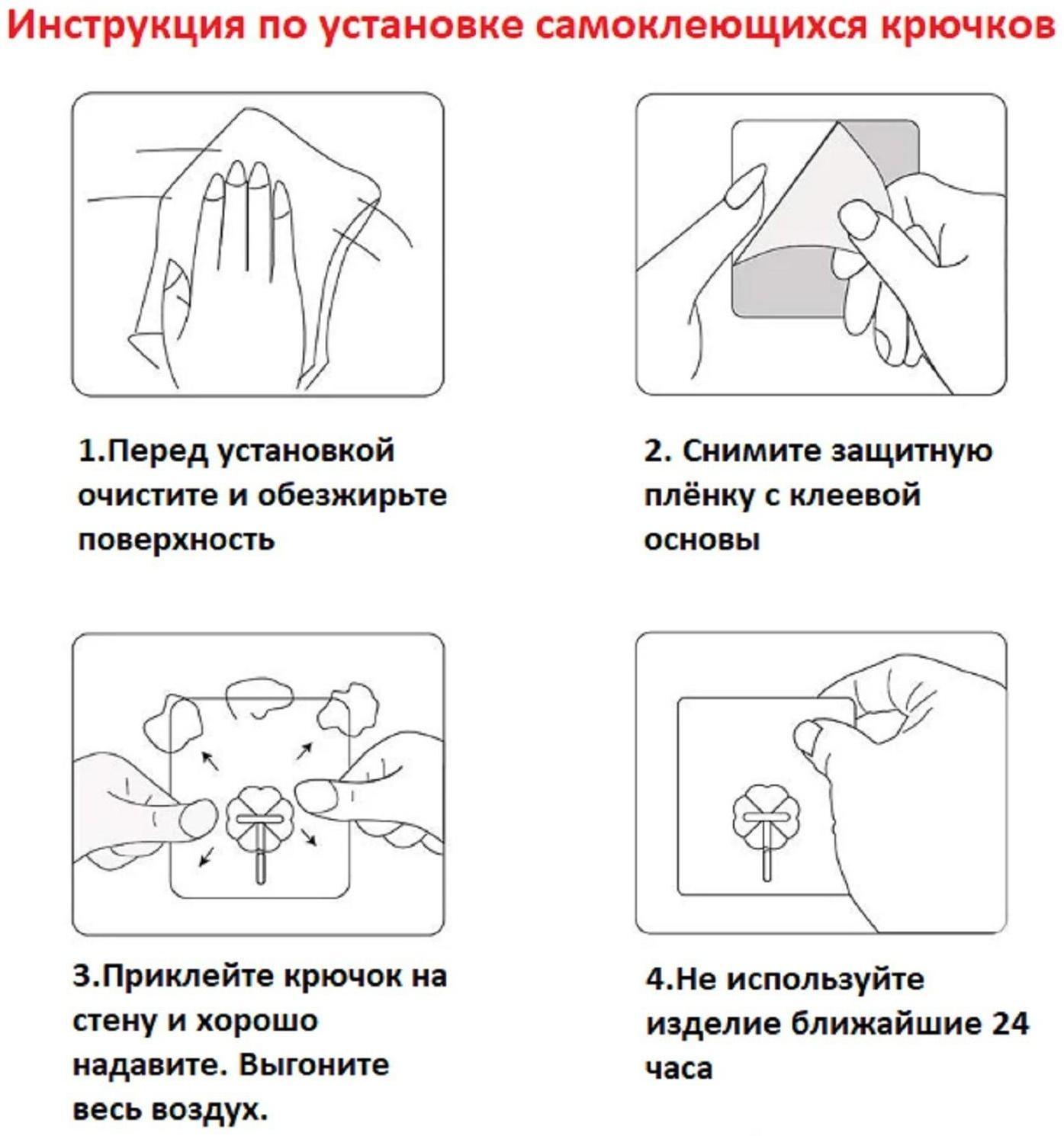 Инструкция по установке самоклеющихся крючков

1.Перед установкой очистите и обезжирьте поверхность

2. Снимите защитную плёнку с клеевой основы

3.Приклейте крючок на стену и хорошо надавите. Выгоните весь воздух.

4.Не используйте изделие ближайшие 24 часа