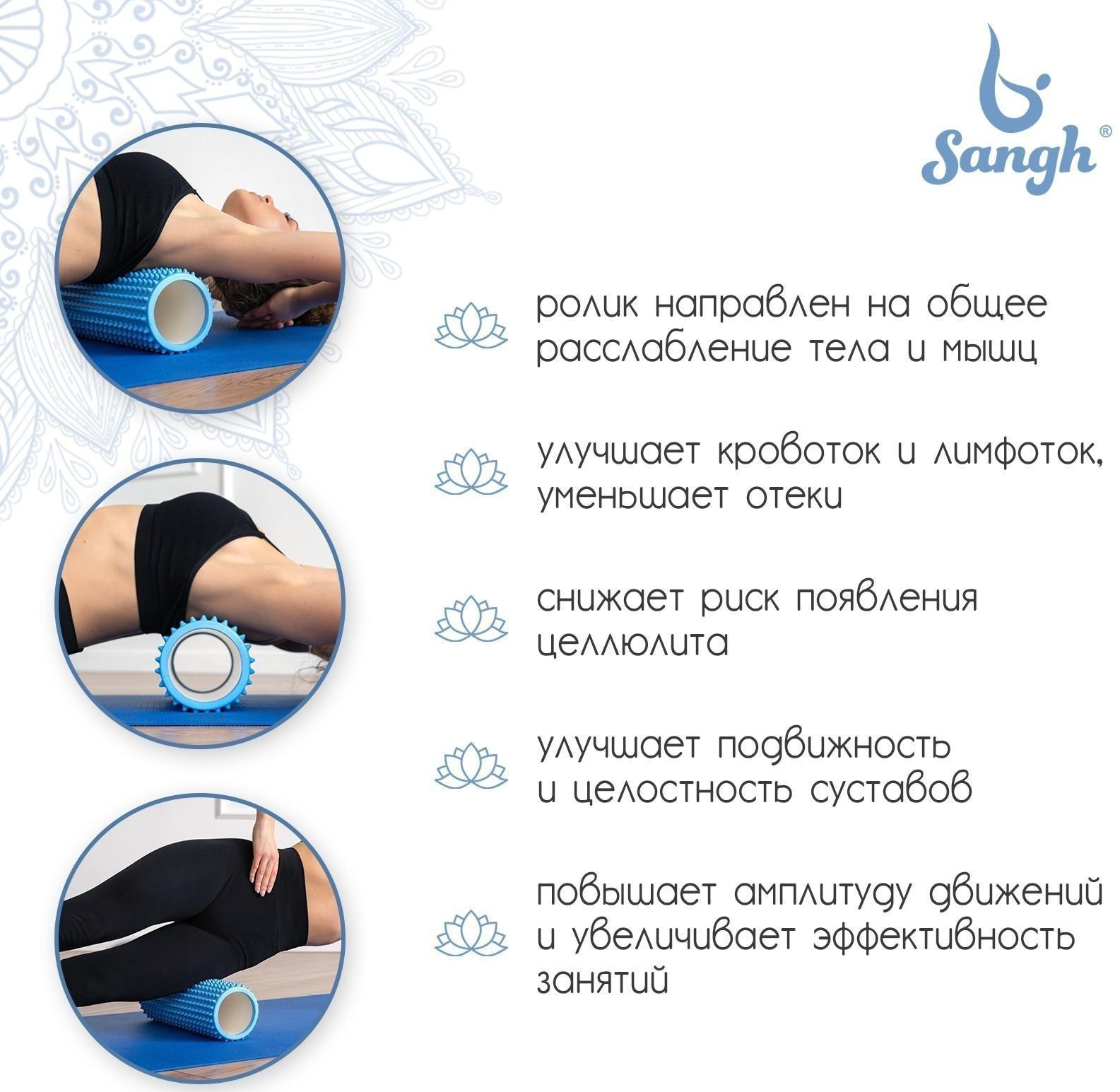 Sangh®

ролик направлен на общее расслабление тела и мышц

улучшает кровоток и лимфоток, уменьшает отеки

снижает риск появления целлюлита

улучшает подвижность и целостность суставов

повышает амплитуду движений и увеличивает эффективность занятий