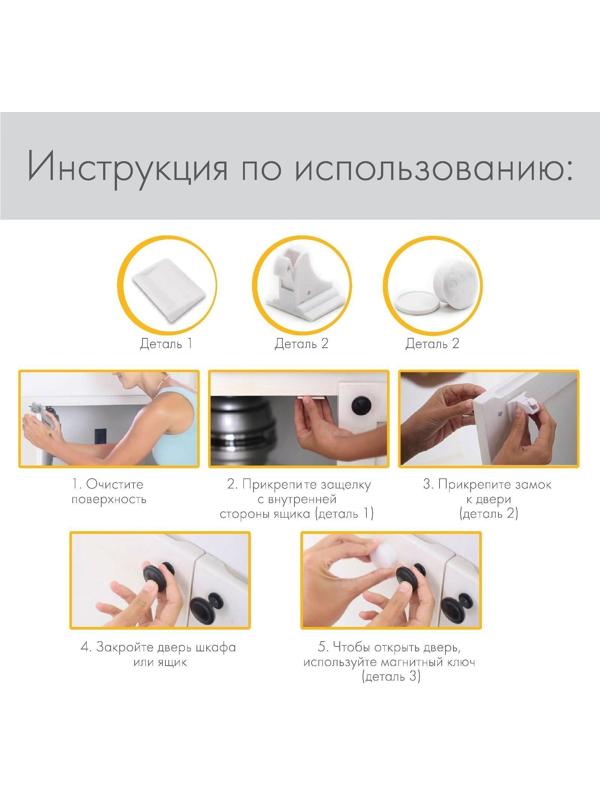 Инструкция по использованию:

Деталь 1

Деталь 2

Деталь 2

1. Очистите поверхность

2. Прикрепите защелку с внутренней стороны ящика (деталь 1)

3. Прикрепите замок к двери (деталь 2)

4. Закройте дверь шкафа или ящик

5. Чтобы открыть дверь, используйте магнитный ключ (деталь 3)