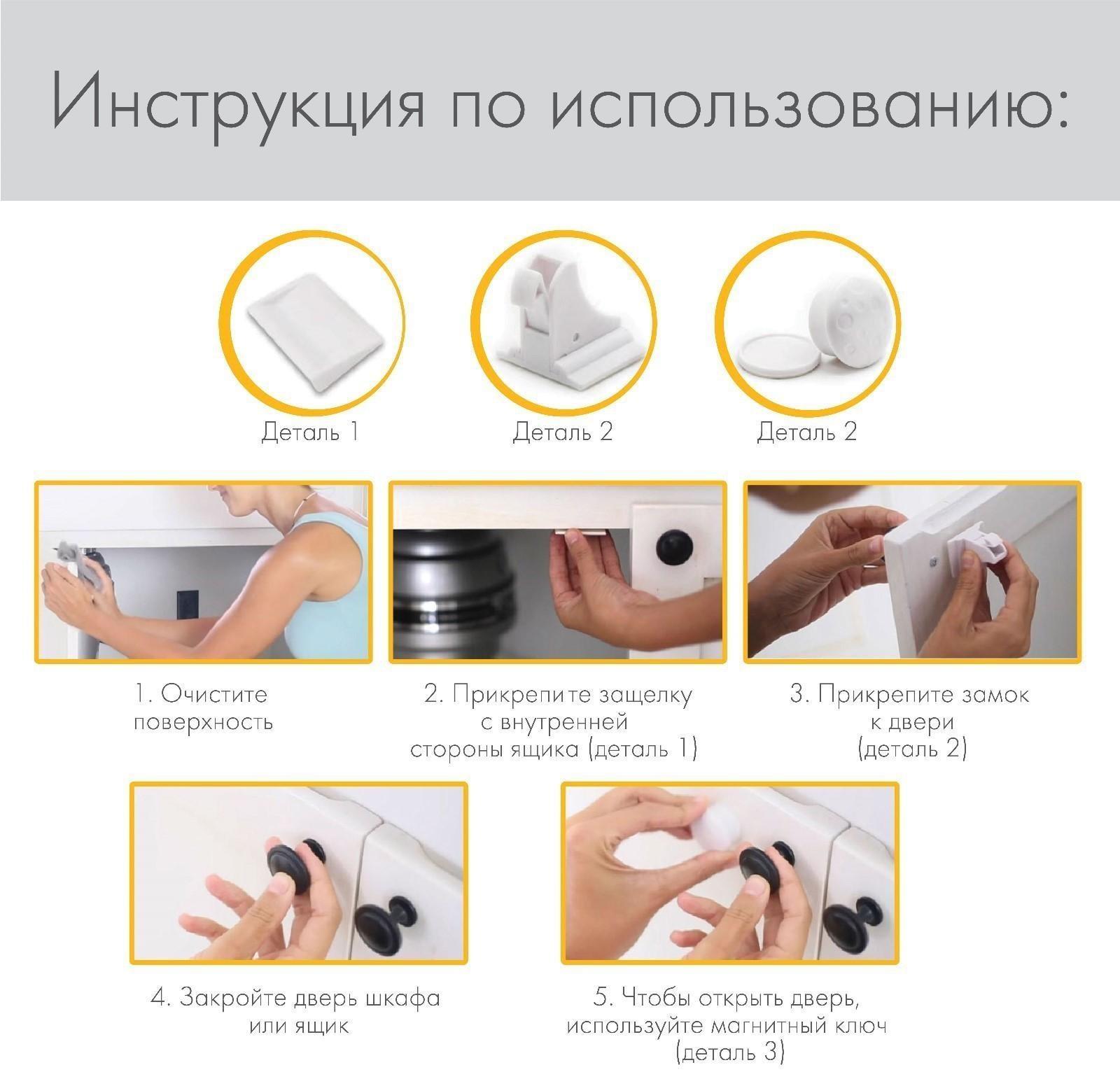 Инструкция по использованию:

Деталь 1

Деталь 2

Деталь 2

1. Очистите поверхность

2. Прикрепите защелку с внутренней стороны ящика (деталь 1)

3. Прикрепите замок к двери (деталь 2)

4. Закройте дверь шкафа или ящик

5. Чтобы открыть дверь, используйте магнитный ключ (деталь 3)