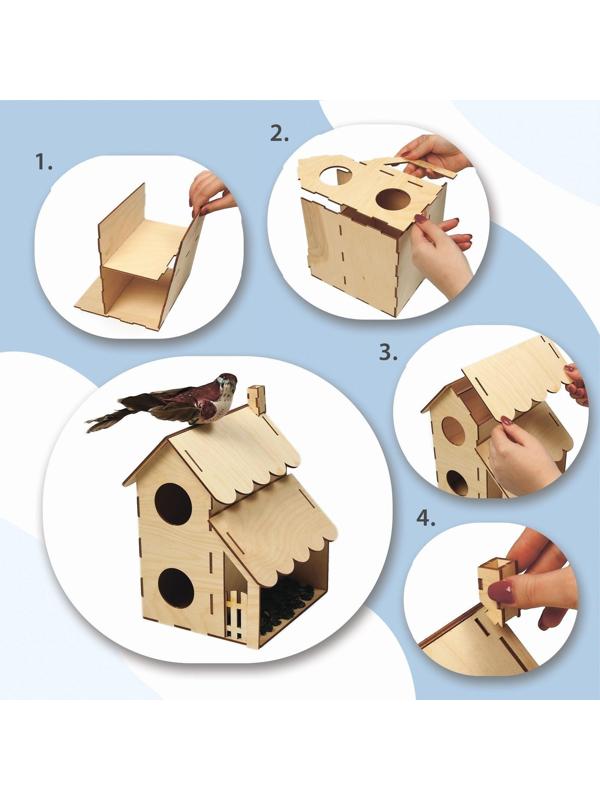 1.

2.

3.

4.