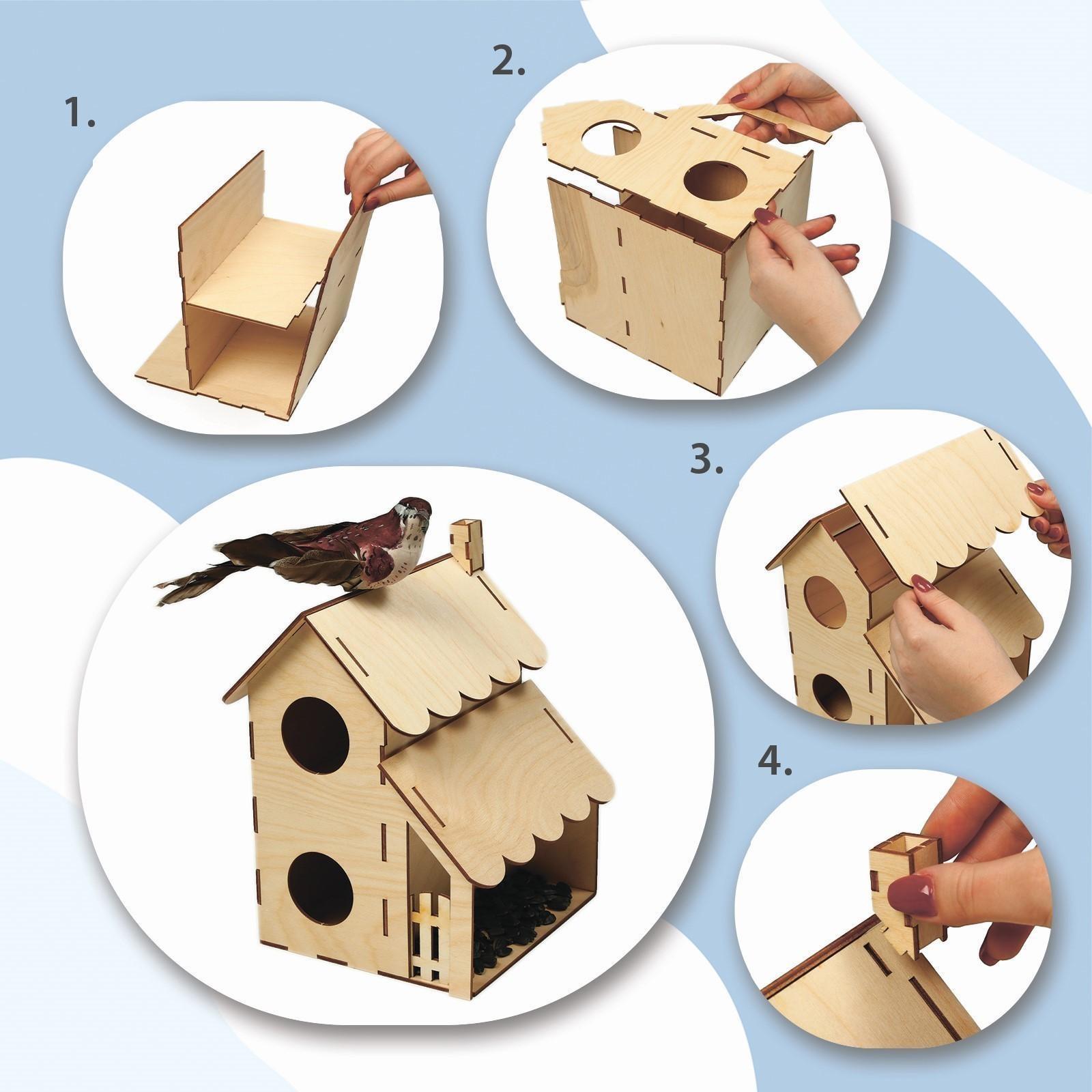 1.

2.

3.

4.