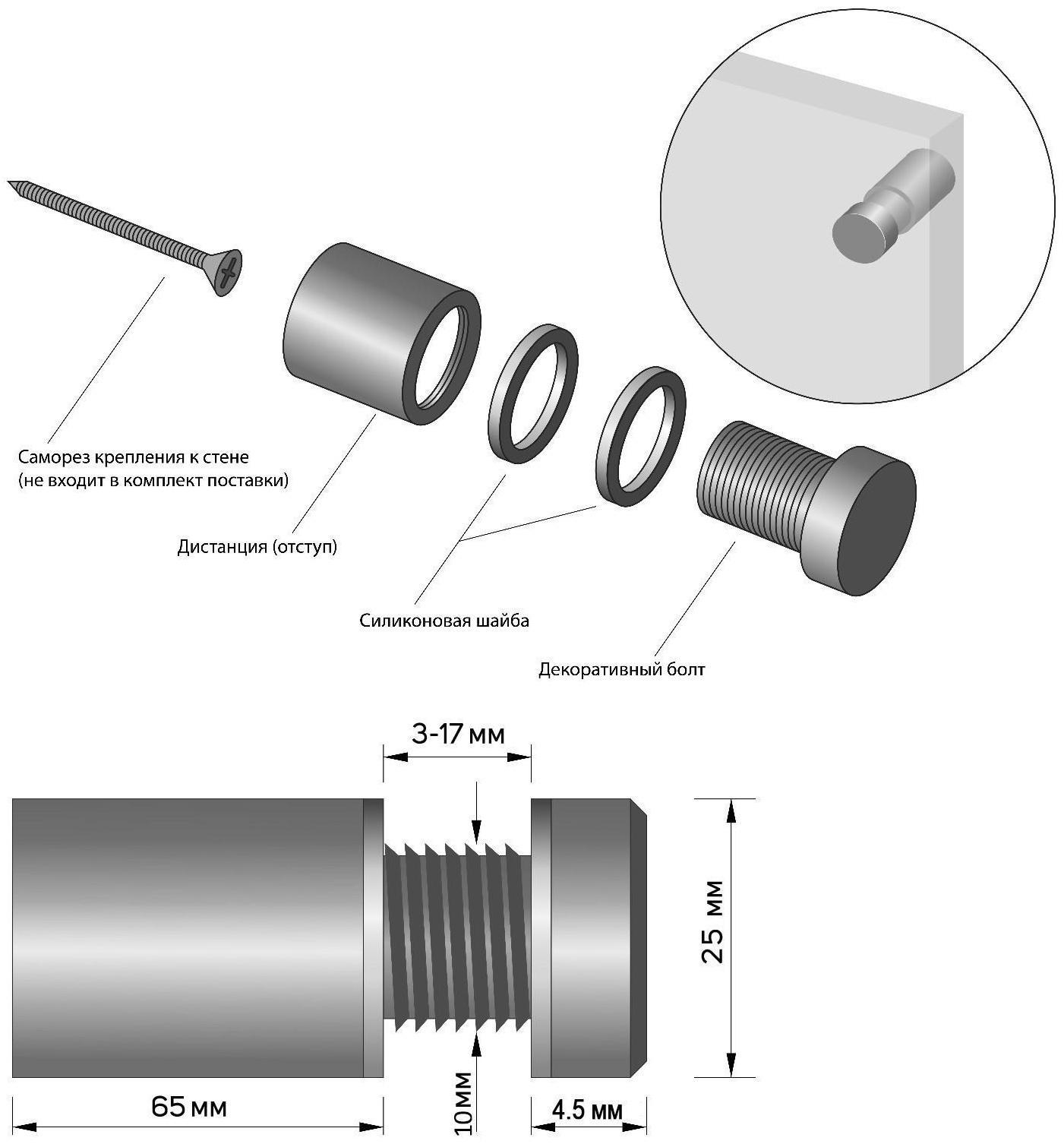 Саморез крепления к стене
(не входит в комплект поставки)

Дистанция (отступ)

Силиконовая шайба

Декоративный болт

3-17 мм

25 мм

65 мм

10мм

4.5 мм