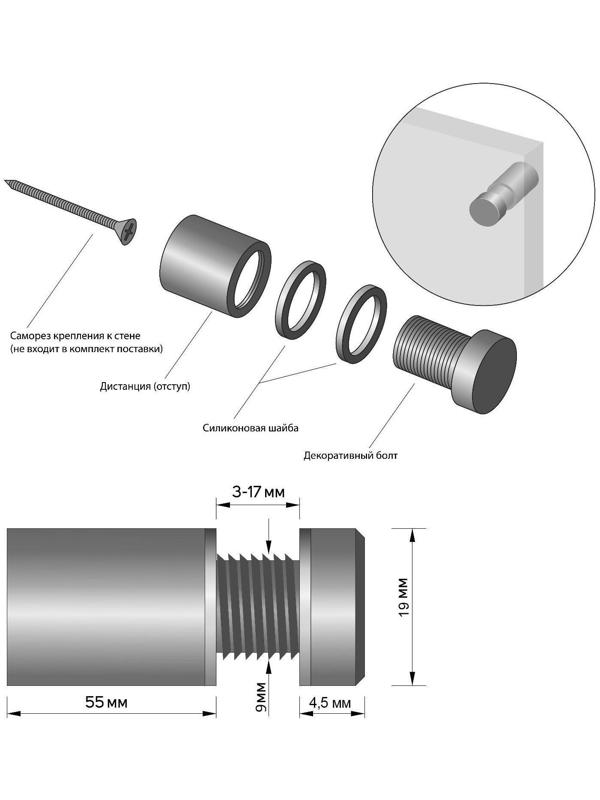 Саморез крепления к стене
(не входит в комплект поставки)

Дистанция (отступ)

Силиконовая шайба

Декоративный болт

3-17 мм

19 мм

55 мм

9 мм

4,5 мм