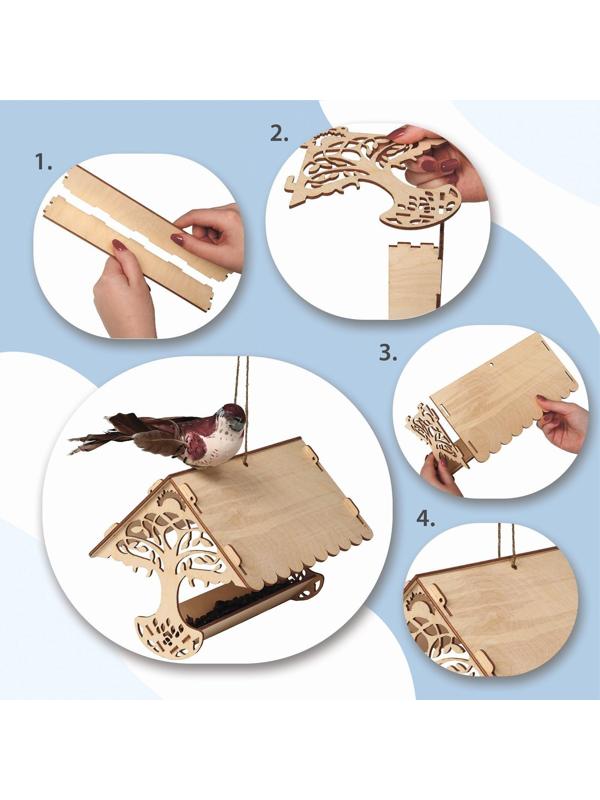 1.

2.

3.

4.