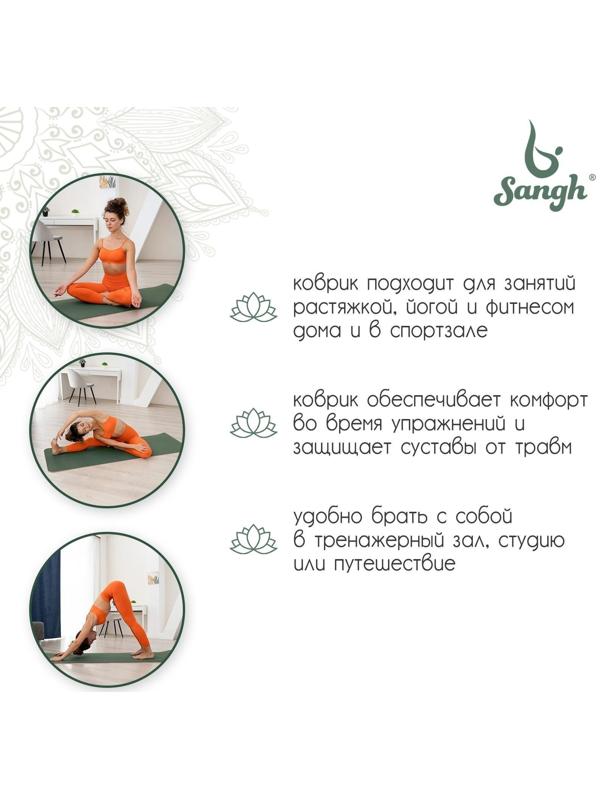 Sangh®

коврик подходит для занятий растяжкой, йогой и фитнесом дома и в спортзале

коврик обеспечивает комфорт во время упражнений и защищает суставы от травм

удобно брать с собой в тренажерный зал, студию или путешествие