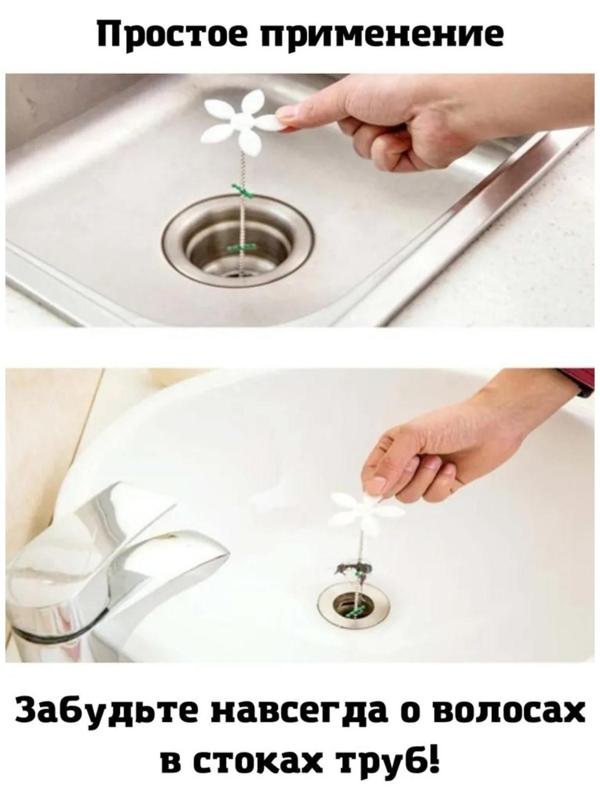 Простое применение

Забудьте навсегда о волосах в стоках труб!