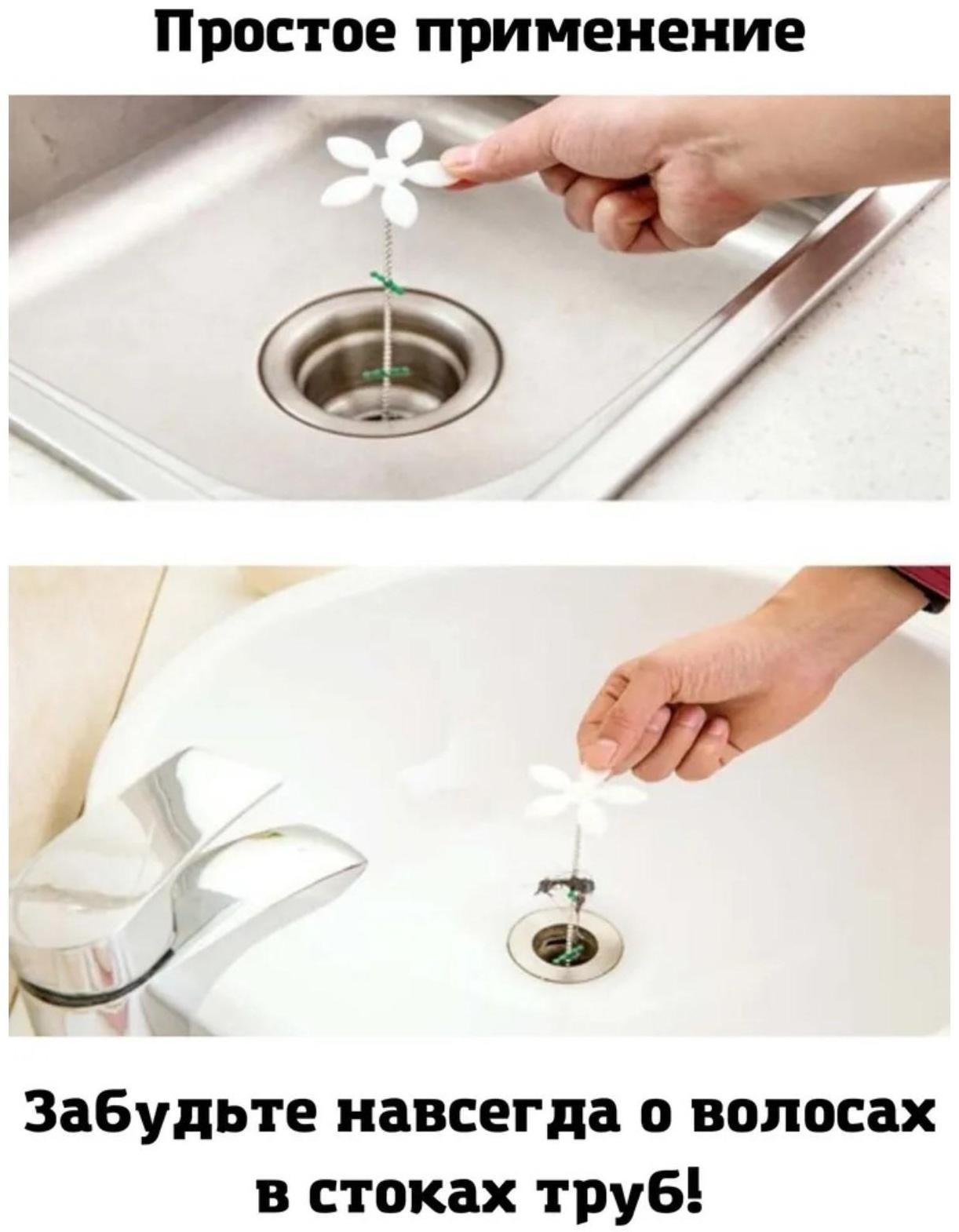 Простое применение

Забудьте навсегда о волосах в стоках труб!