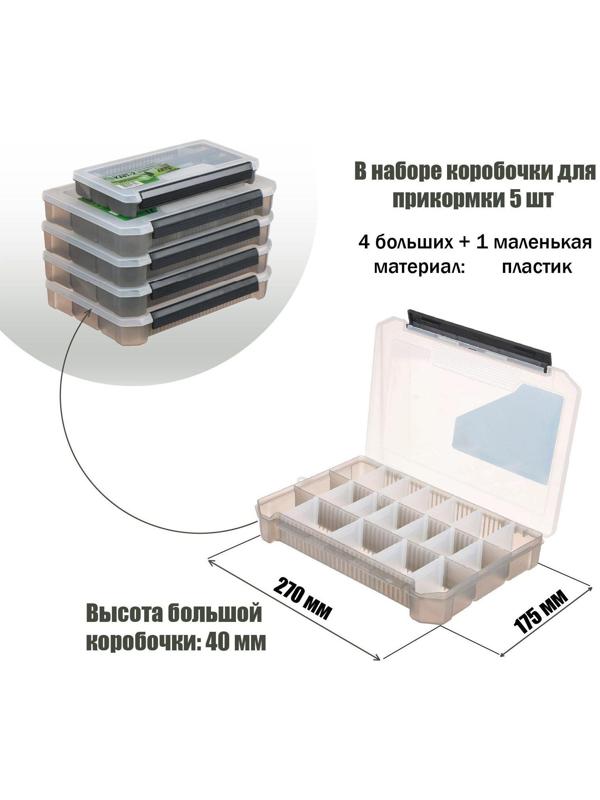 В наборе коробочки для прикормки 5 шт

4 больших + 1 маленькая
материал: пластик

270 мм

175 мм

Высота большой коробочки: 40 мм