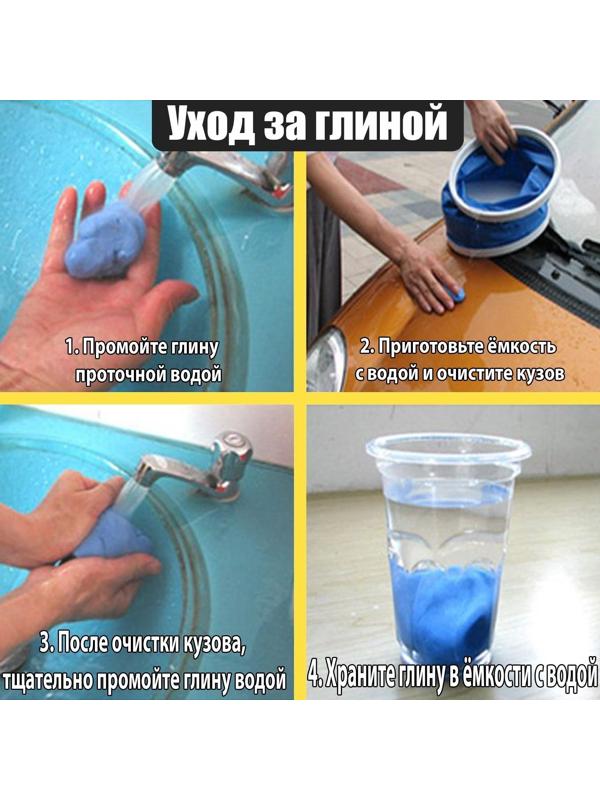 Уход за глиной

1. Промойте глину проточной водой

2. Приготовьте ёмкость с водой и очистите кузов

3. После очистки кузова, тщательно промойте глину водой

4. Храните глину в ёмкости с водой