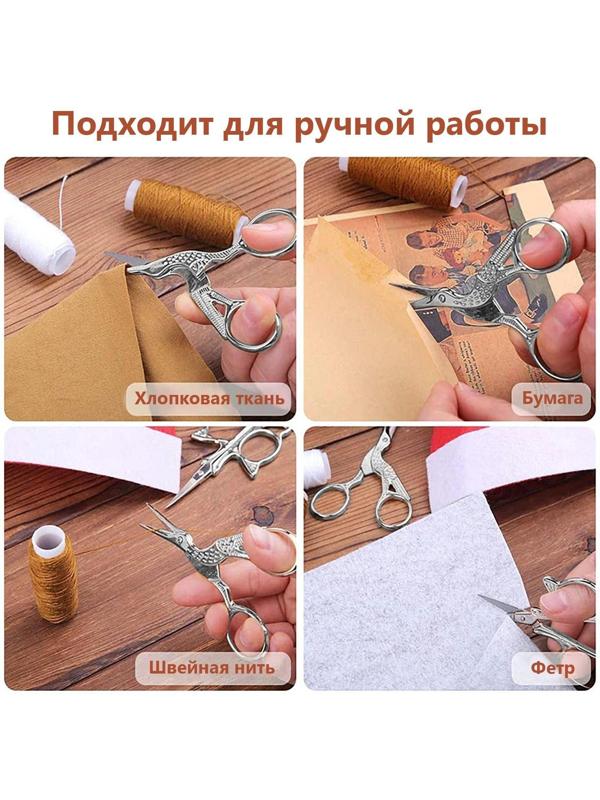 Подходит для ручной работы

Хлопковая ткань

Бумага

Швейная нить

Фетр