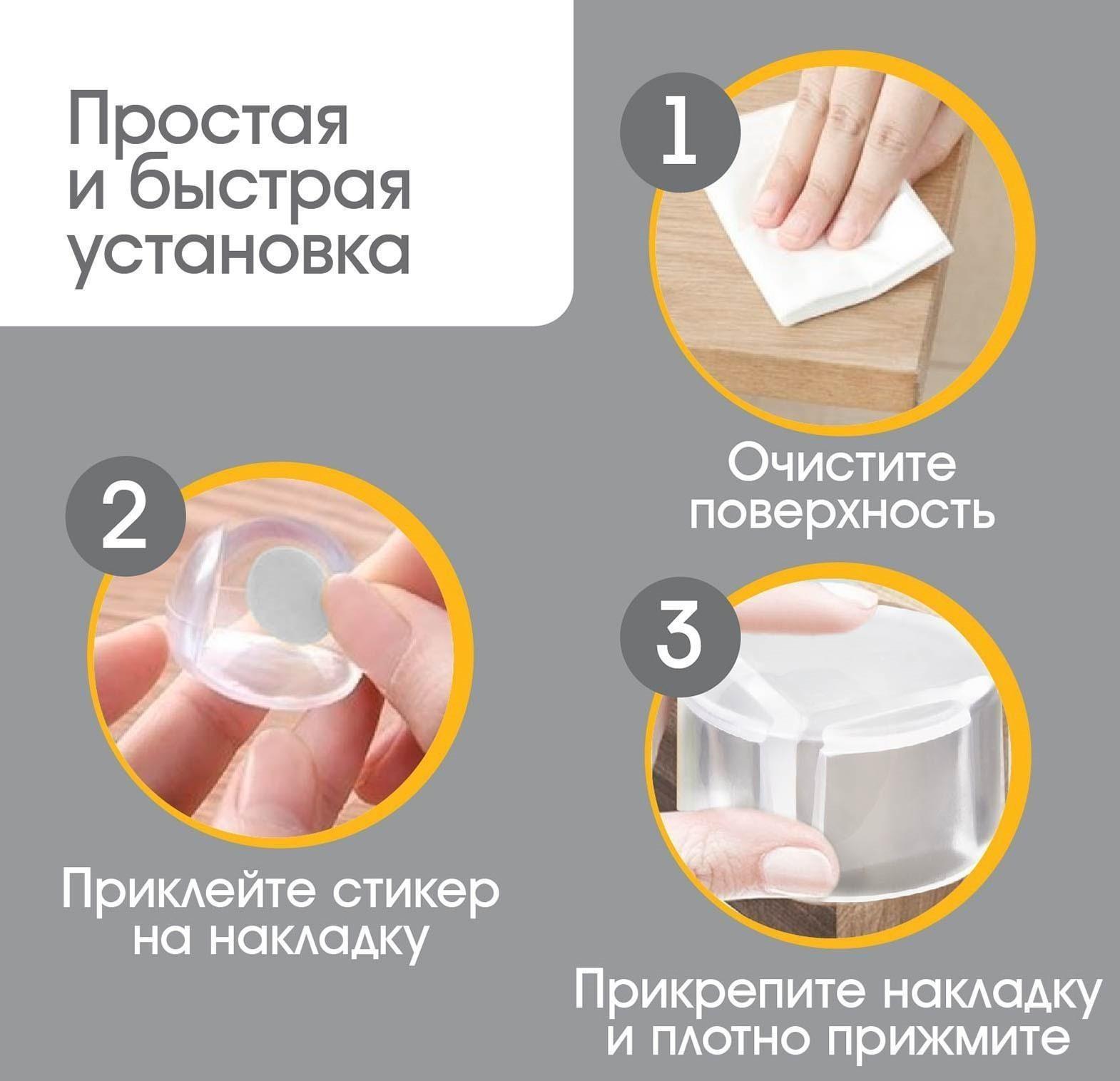 Простая и быстрая установка

1

Очистите поверхность

2

Приклейте стикер на накладку

3

Прикрепите накладку и плотно прижмите