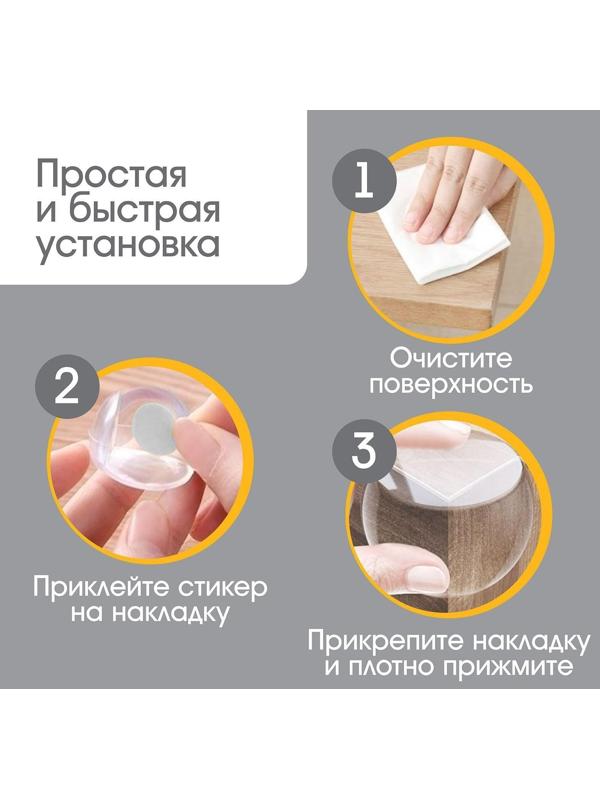 Простая и быстрая установка

1

Очистите поверхность

2

Приклейте стикер на накладку

3

Прикрепите накладку и плотно прижмите