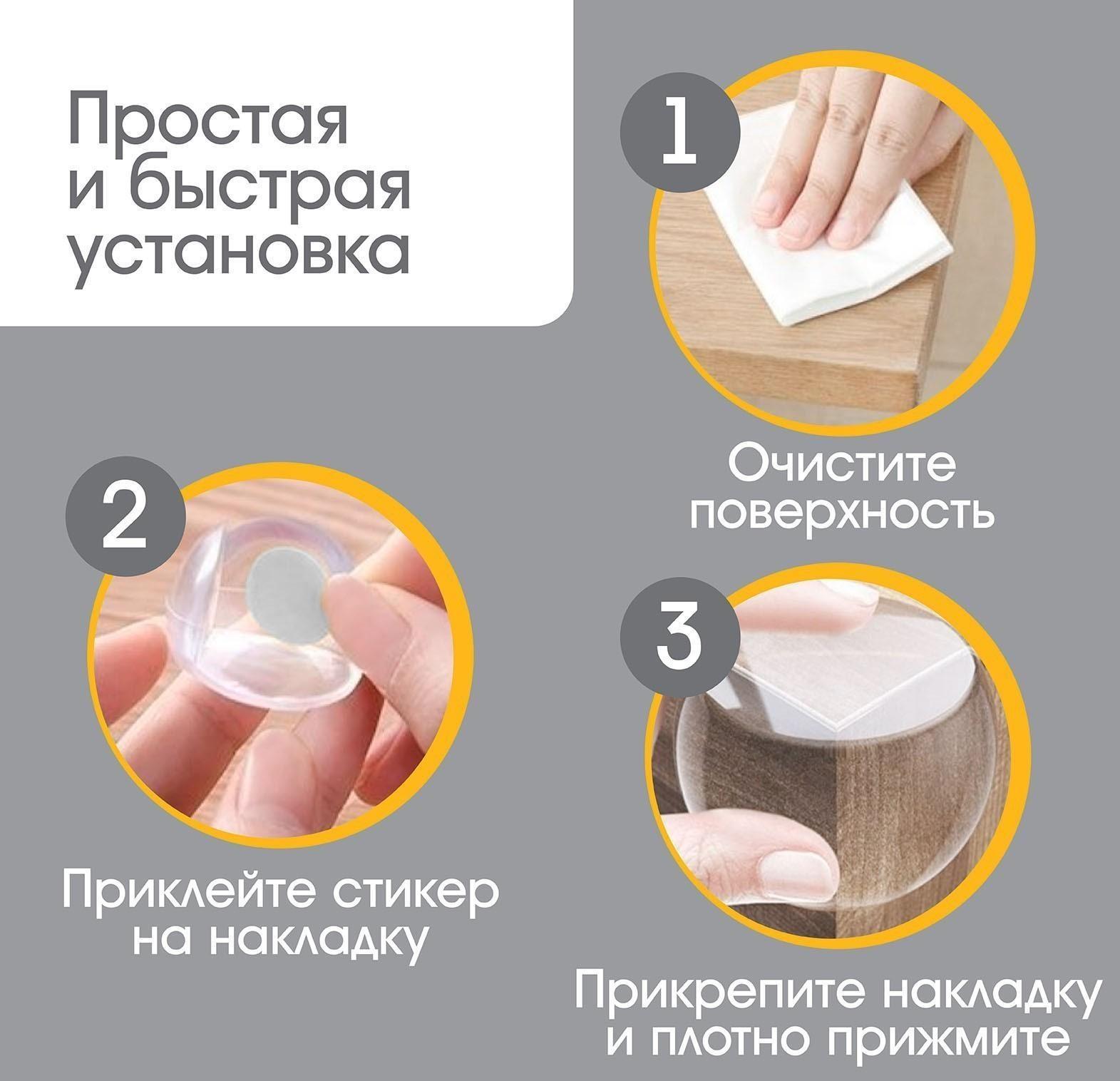 Простая и быстрая установка

1

Очистите поверхность

2

Приклейте стикер на накладку

3

Прикрепите накладку и плотно прижмите