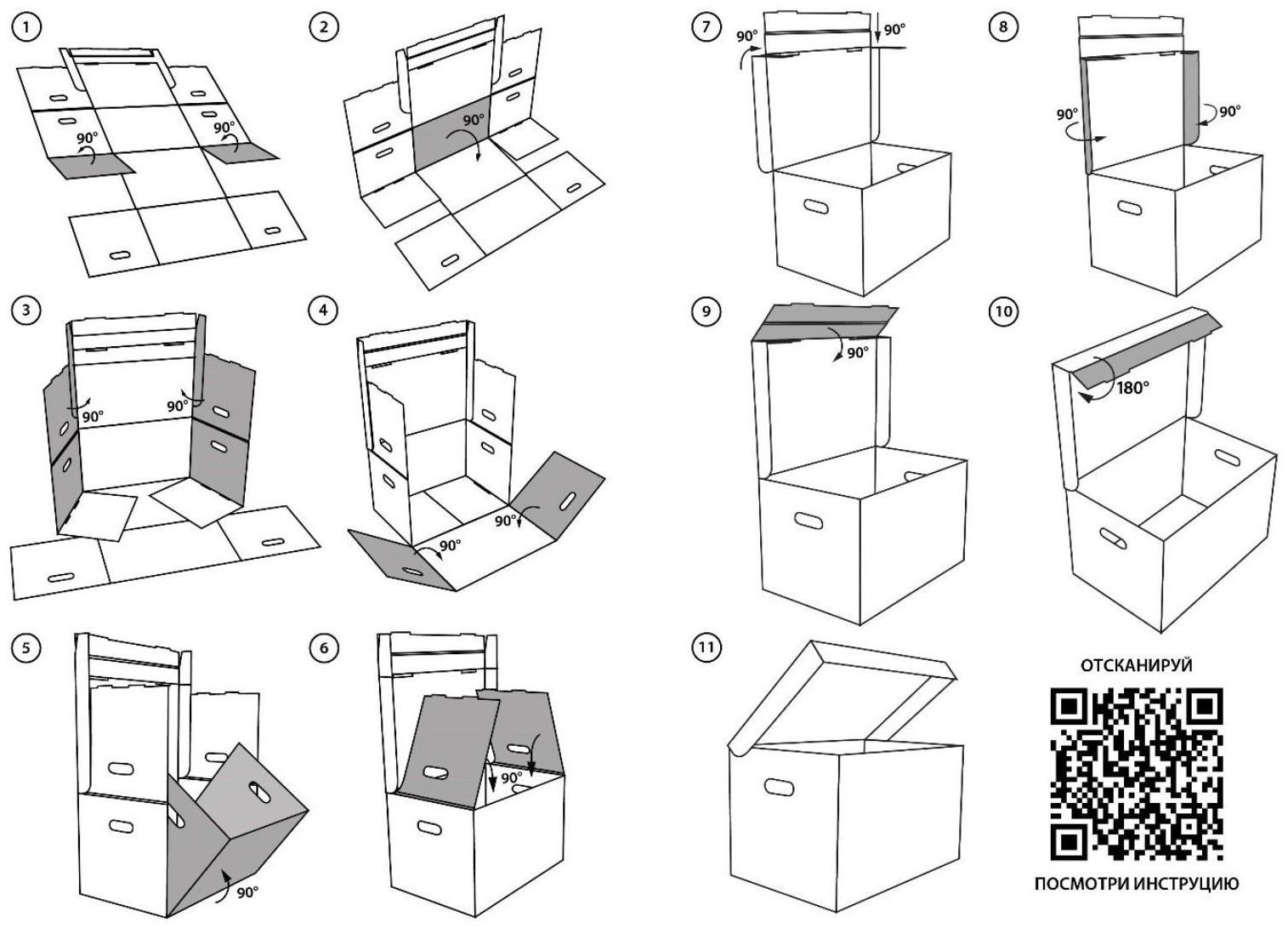 1
90°
90°

2
90°

3
90°
90°

4
90°
90°

5
90°

6
90°

7
90°
90°

8
90°
90°

9
90°

10
180°

11

ОТСКАНИРУЙ

ПОСМОТРИ ИНСТРУЦИЮ