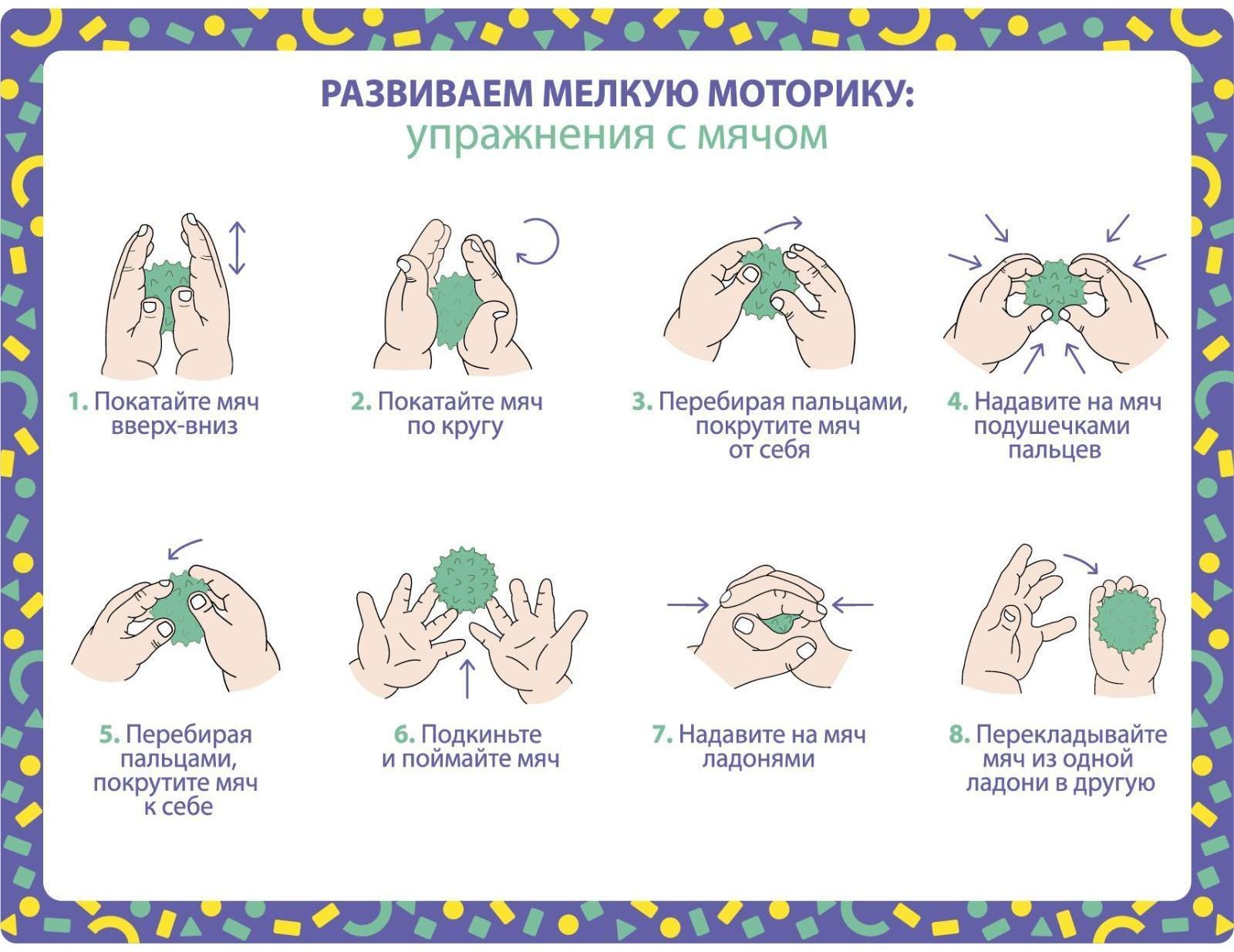 РАЗВИВАЕМ МЕЛКУЮ МОТОРИКУ:
упражнения с мячом

1. Покатайте мяч вверх-вниз

2. Покатайте мяч по кругу

3. Перебирая пальцами, покрутите мяч от себя

4. Надавите на мяч подушечками пальцев

5. Перебирая пальцами, покрутите мяч к себе

6. Подкиньте и поймайте мяч

7. Надавите на мяч ладонями

8. Перекладывайте мяч из одной ладони в другую