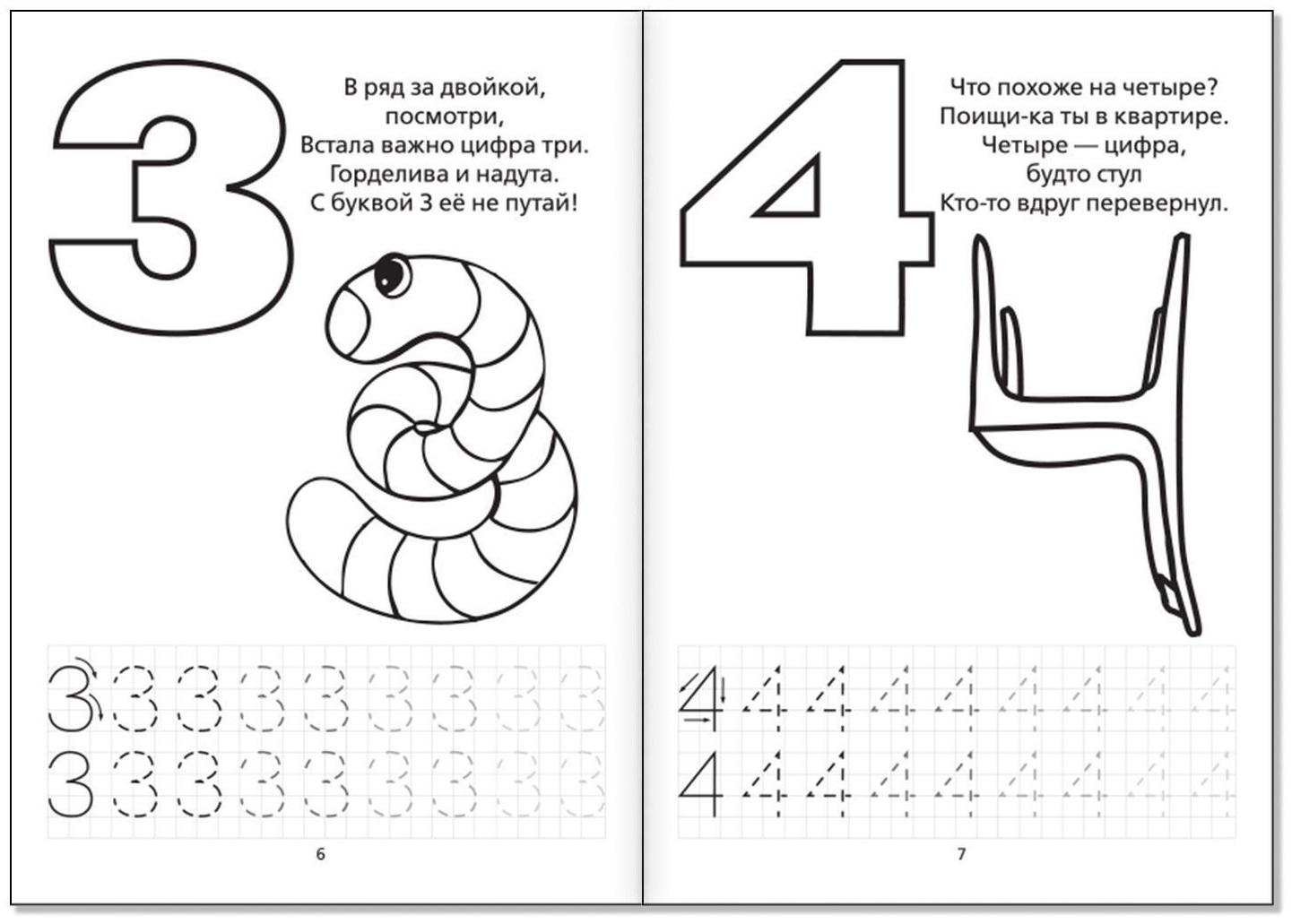 3

В ряд за двойкой,
посмотри,
Встала важно цифра три.
Горделива и надута.
С буквой З её не путай!

3 3 3 3 3 3 3 3 3
3 3 3 3 3 3 3 3 3

6

4

Что похоже на четыре?
Поищи-ка ты в квартире.
Четыре — цифра,
будто стул
Кто-то вдруг перевернул.

4 4 4 4 4 4 4 4 4
4 4 4 4 4 4 4 4 4

7