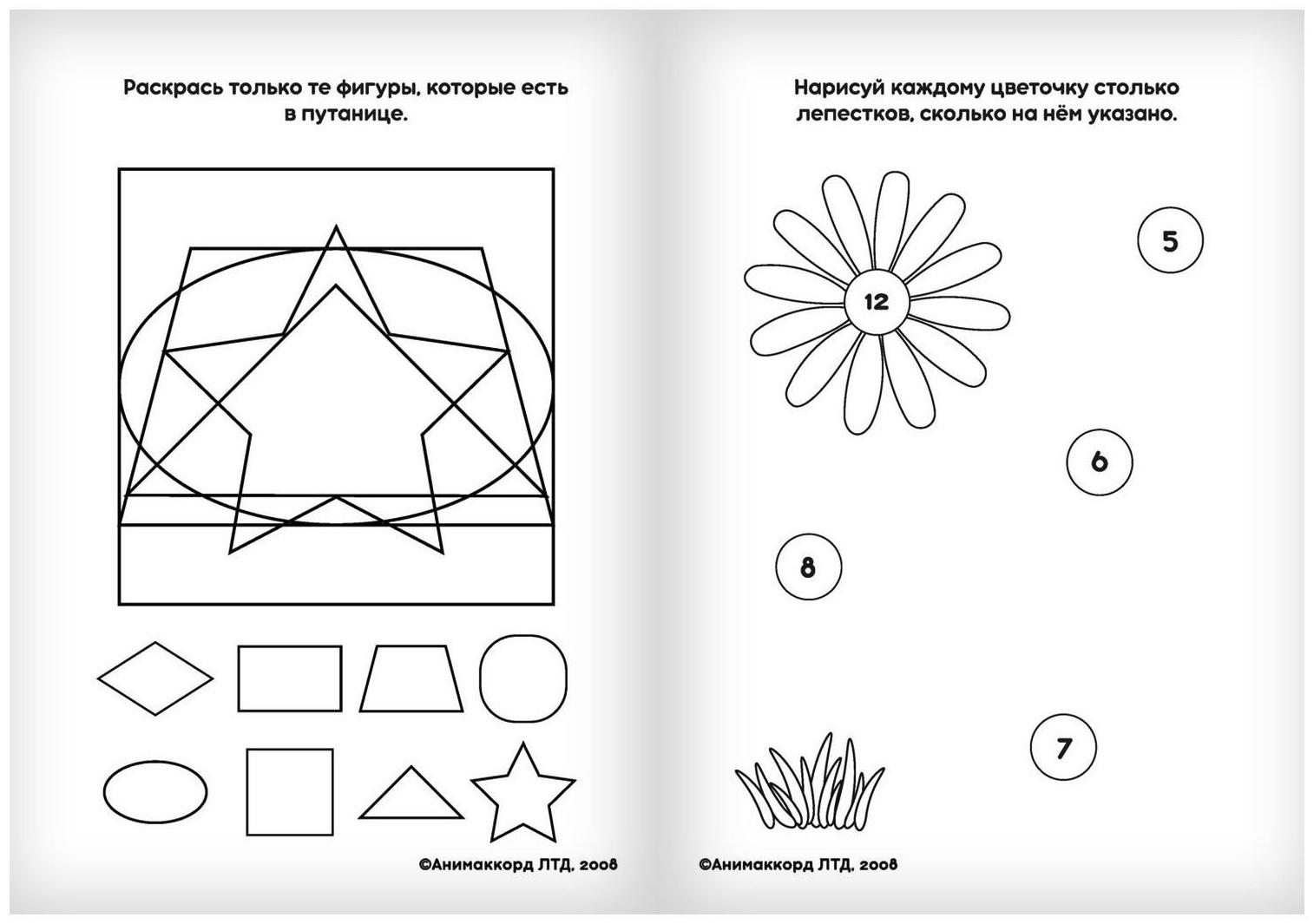 Раскрась только те фигуры, которые есть в путанице.

©Анимаккорд ЛТД, 2008

Нарисуй каждому цветочку столько лепестков, сколько на нём указано.

12

5

6

8

7

©Анимаккорд ЛТД, 2008