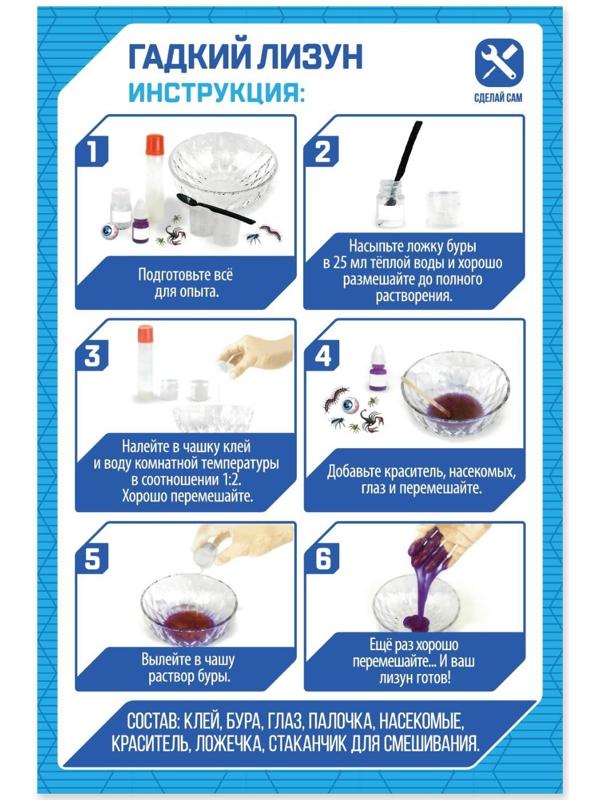 ГАДКИЙ ЛИЗУН
ИНСТРУКЦИЯ:

СДЕЛАЙ САМ

1
Подготовьте всё для опыта.

2
Насыпьте ложку буры в 25 мл тёплой воды и хорошо размешайте до полного растворения.

3
Налейте в чашку клей и воду комнатной температуры в соотношении 1:2. Хорошо перемешайте.

4
Добавьте краситель, насекомых, глаз и перемешайте.

5
Вылейте в чашу раствор буры.

6
Ещё раз хорошо перемешайте... И ваш лизун готов!

СОСТАВ: КЛЕЙ, БУРА, ГЛАЗ, ПАЛОЧКА, НАСЕКОМЫЕ, КРАСИТЕЛЬ, ЛОЖЕЧКА, СТАКАНЧИК ДЛЯ СМЕШИВАНИЯ.