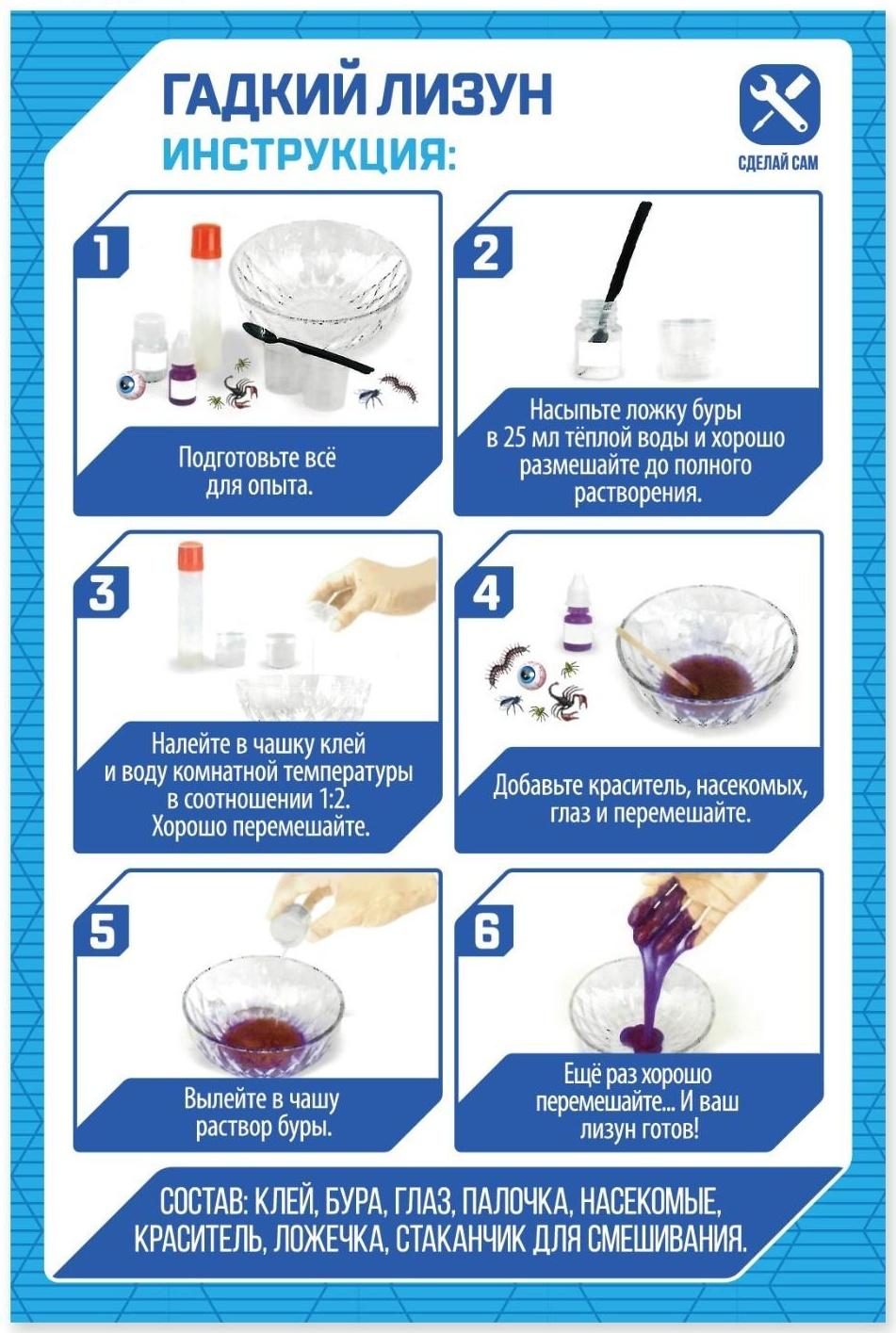 ГАДКИЙ ЛИЗУН
ИНСТРУКЦИЯ:

СДЕЛАЙ САМ

1
Подготовьте всё для опыта.

2
Насыпьте ложку буры в 25 мл тёплой воды и хорошо размешайте до полного растворения.

3
Налейте в чашку клей и воду комнатной температуры в соотношении 1:2. Хорошо перемешайте.

4
Добавьте краситель, насекомых, глаз и перемешайте.

5
Вылейте в чашу раствор буры.

6
Ещё раз хорошо перемешайте... И ваш лизун готов!

СОСТАВ: КЛЕЙ, БУРА, ГЛАЗ, ПАЛОЧКА, НАСЕКОМЫЕ, КРАСИТЕЛЬ, ЛОЖЕЧКА, СТАКАНЧИК ДЛЯ СМЕШИВАНИЯ.