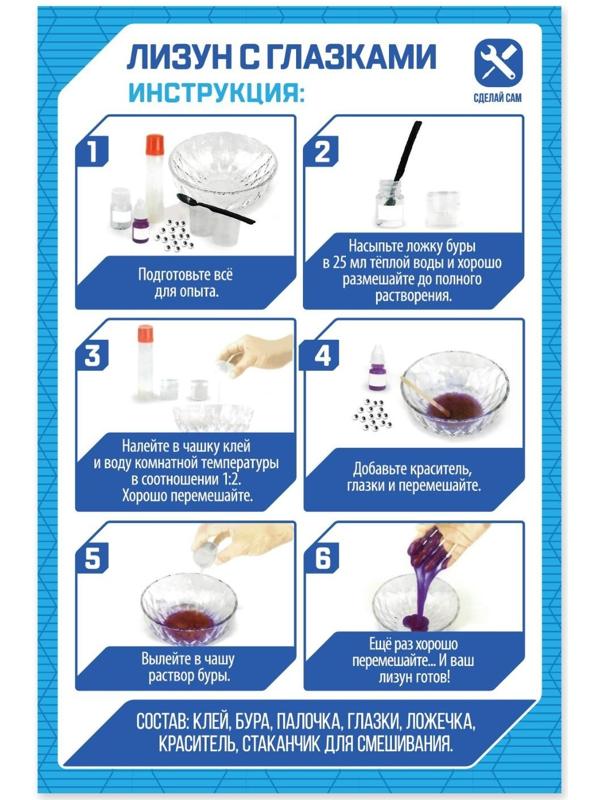 ЛИЗУН С ГЛАЗКАМИ
ИНСТРУКЦИЯ:

СДЕЛАЙ САМ

1
Подготовьте всё для опыта.

2
Насыпьте ложку буры в 25 мл тёплой воды и хорошо размешайте до полного растворения.

3
Налейте в чашку клей и воду комнатной температуры в соотношении 1:2. Хорошо перемешайте.

4
Добавьте краситель, глазки и перемешайте.

5
Вылейте в чашу раствор буры.

6
Ещё раз хорошо перемешайте... И ваш лизун готов!

СОСТАВ: КЛЕЙ, БУРА, ПАЛОЧКА, ГЛАЗКИ, ЛОЖЕЧКА, КРАСИТЕЛЬ, СТАКАНЧИК ДЛЯ СМЕШИВАНИЯ.