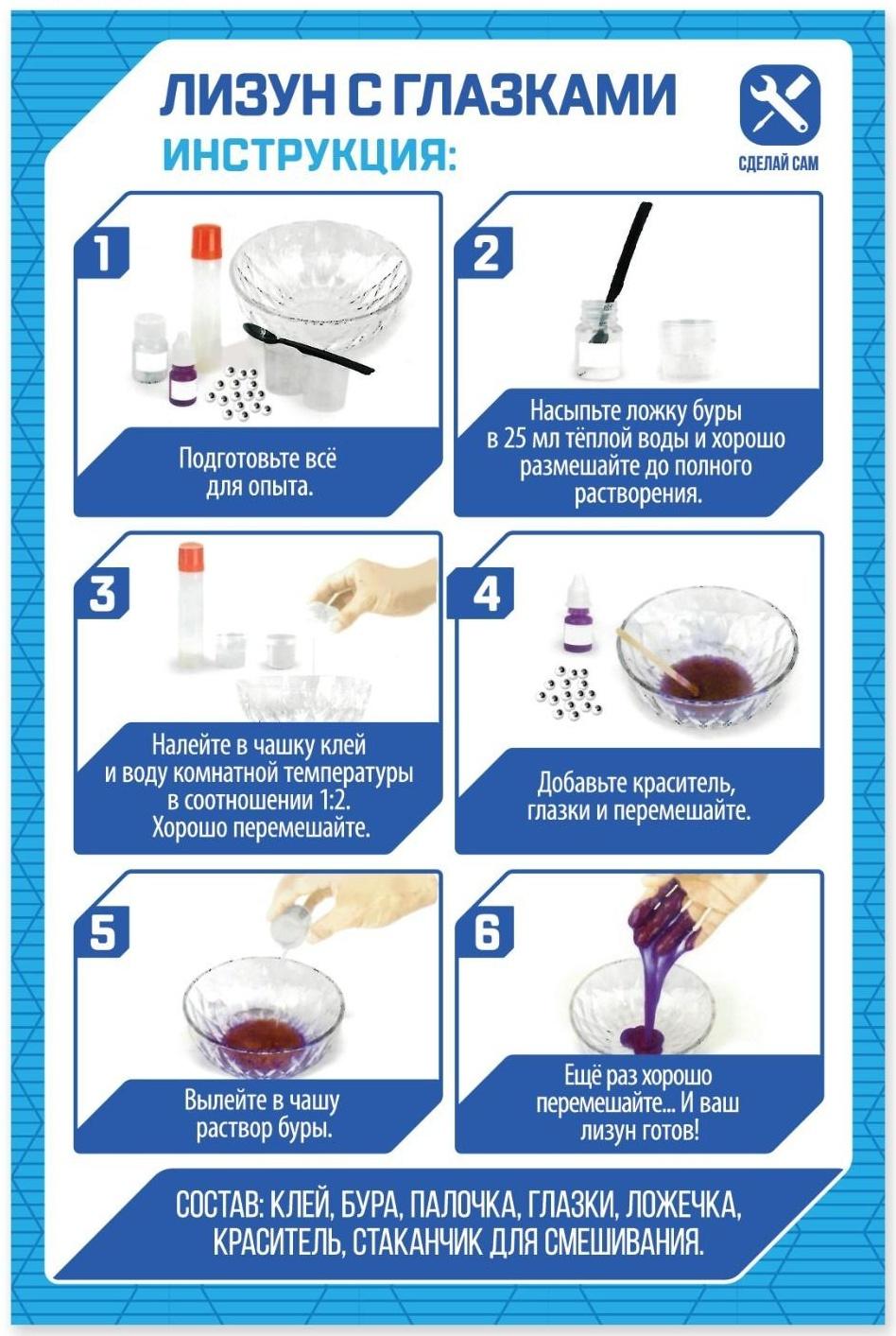 ЛИЗУН С ГЛАЗКАМИ
ИНСТРУКЦИЯ:

СДЕЛАЙ САМ

1
Подготовьте всё для опыта.

2
Насыпьте ложку буры в 25 мл тёплой воды и хорошо размешайте до полного растворения.

3
Налейте в чашку клей и воду комнатной температуры в соотношении 1:2. Хорошо перемешайте.

4
Добавьте краситель, глазки и перемешайте.

5
Вылейте в чашу раствор буры.

6
Ещё раз хорошо перемешайте... И ваш лизун готов!

СОСТАВ: КЛЕЙ, БУРА, ПАЛОЧКА, ГЛАЗКИ, ЛОЖЕЧКА, КРАСИТЕЛЬ, СТАКАНЧИК ДЛЯ СМЕШИВАНИЯ.