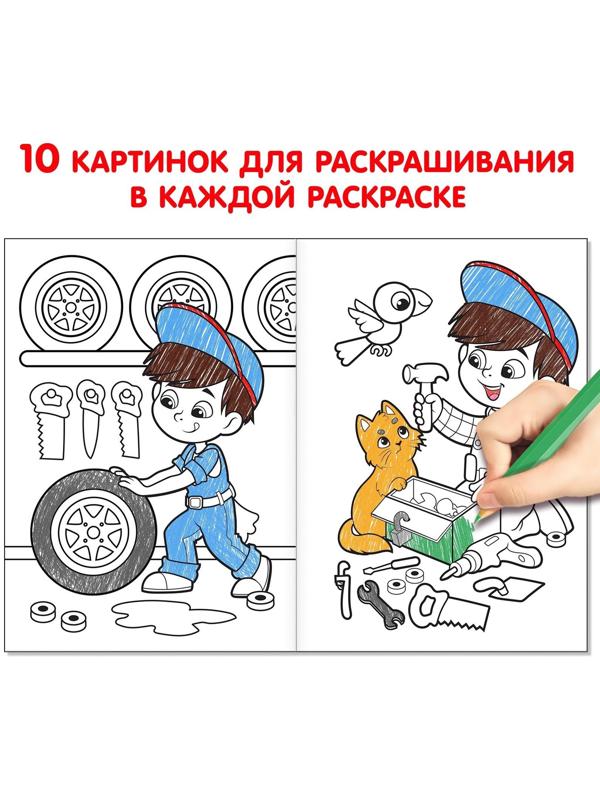 10 КАРТИНОК ДЛЯ РАСКРАШИВАНИЯ В КАЖДОЙ РАСКРАСКЕ