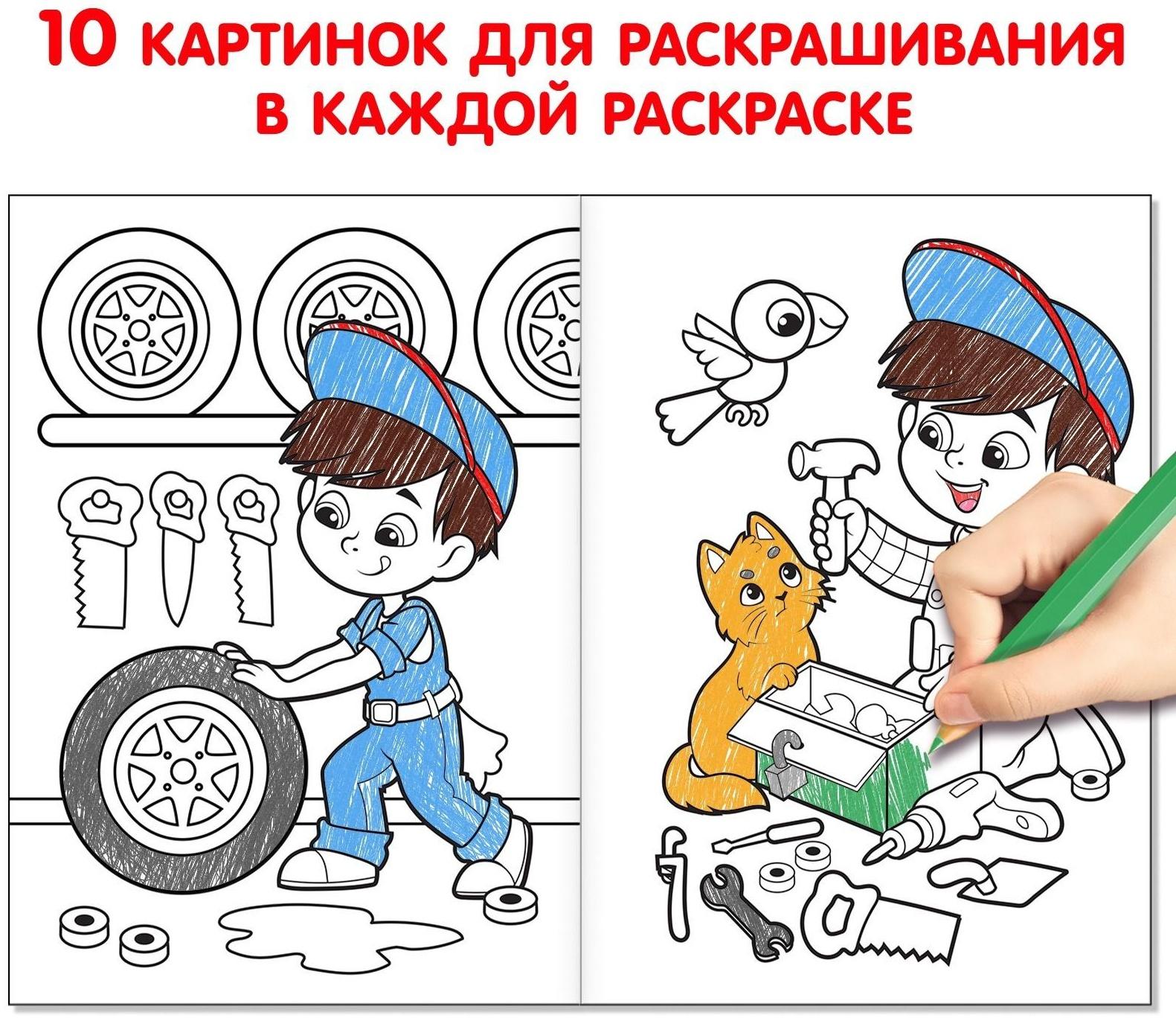 10 КАРТИНОК ДЛЯ РАСКРАШИВАНИЯ В КАЖДОЙ РАСКРАСКЕ